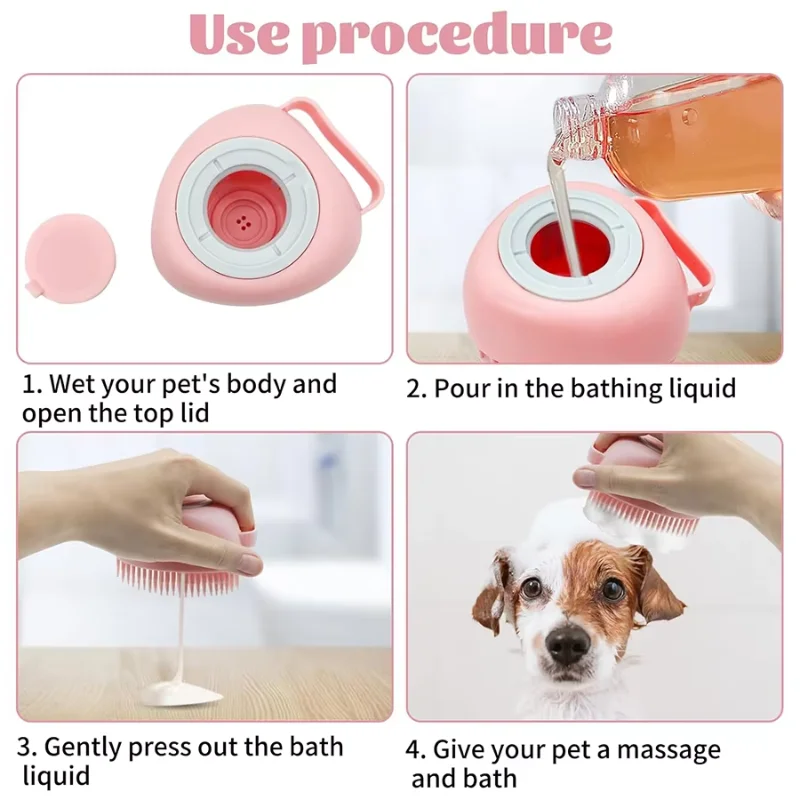 Use procedure

1. Wet your pet's body and open the top lid

2. Pour in the bathing liquid

3. Gently press out the bath liquid

4. Give your pet a massage and bath