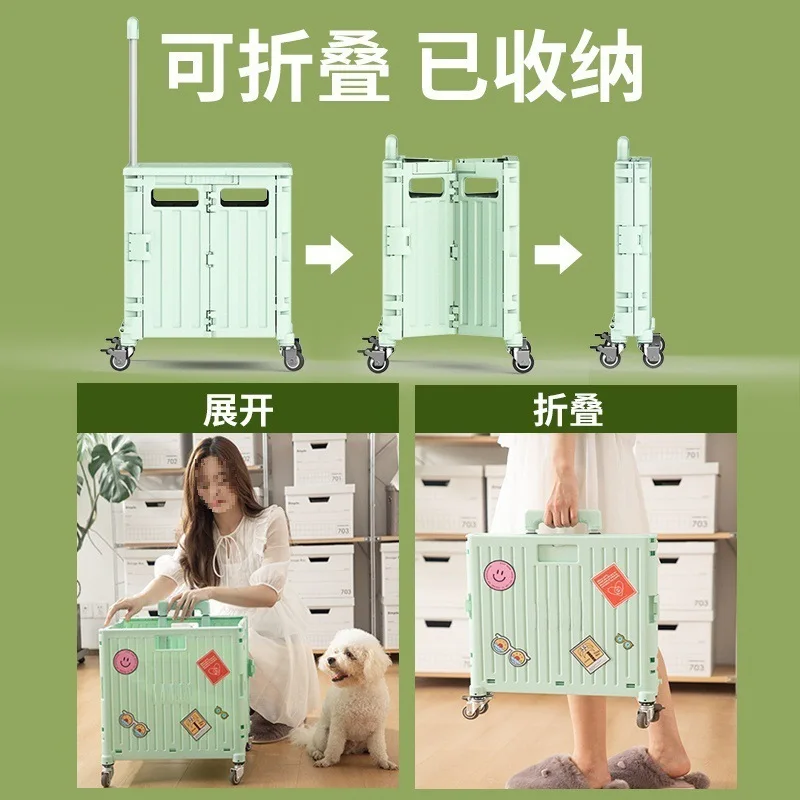 可折叠 已收纳

展开

折叠