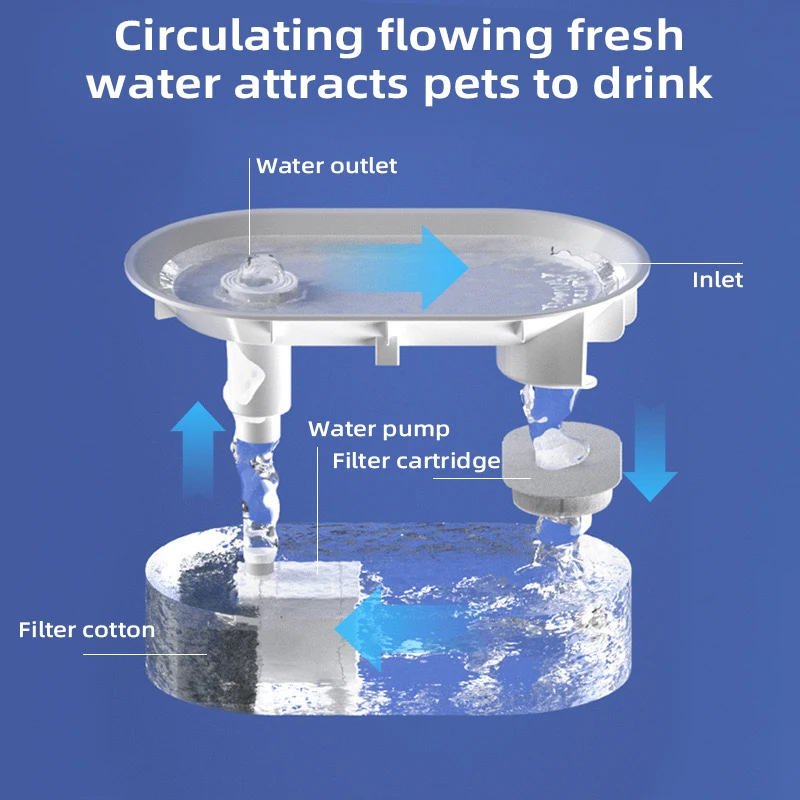 Circulating flowing fresh water attracts pets to drink

Water outlet

Inlet

Water pump

Filter cartridge

Filter cotton