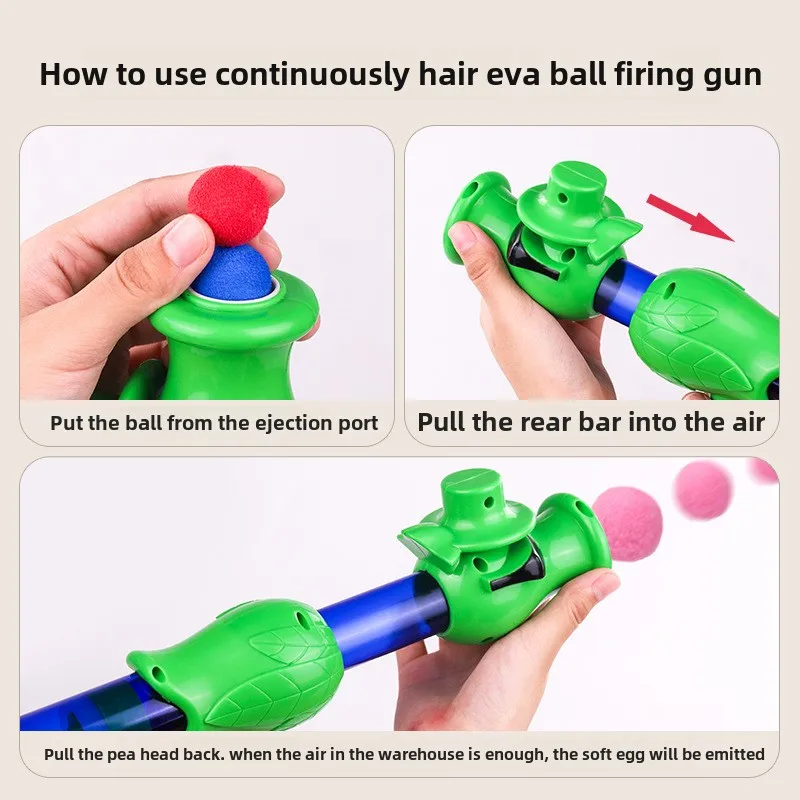 How to use continuously hair eva ball firing gun

Put the ball from the ejection port

Pull the rear bar into the air

Pull the pea head back. when the air in the warehouse is enough, the soft egg will be emitted