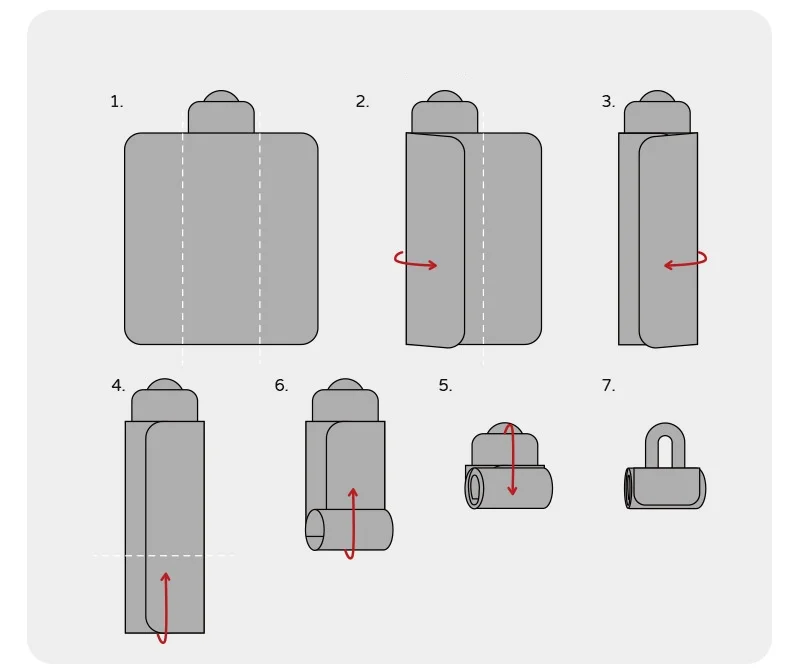 1.

2.

3.

4.

6.

5.

7.