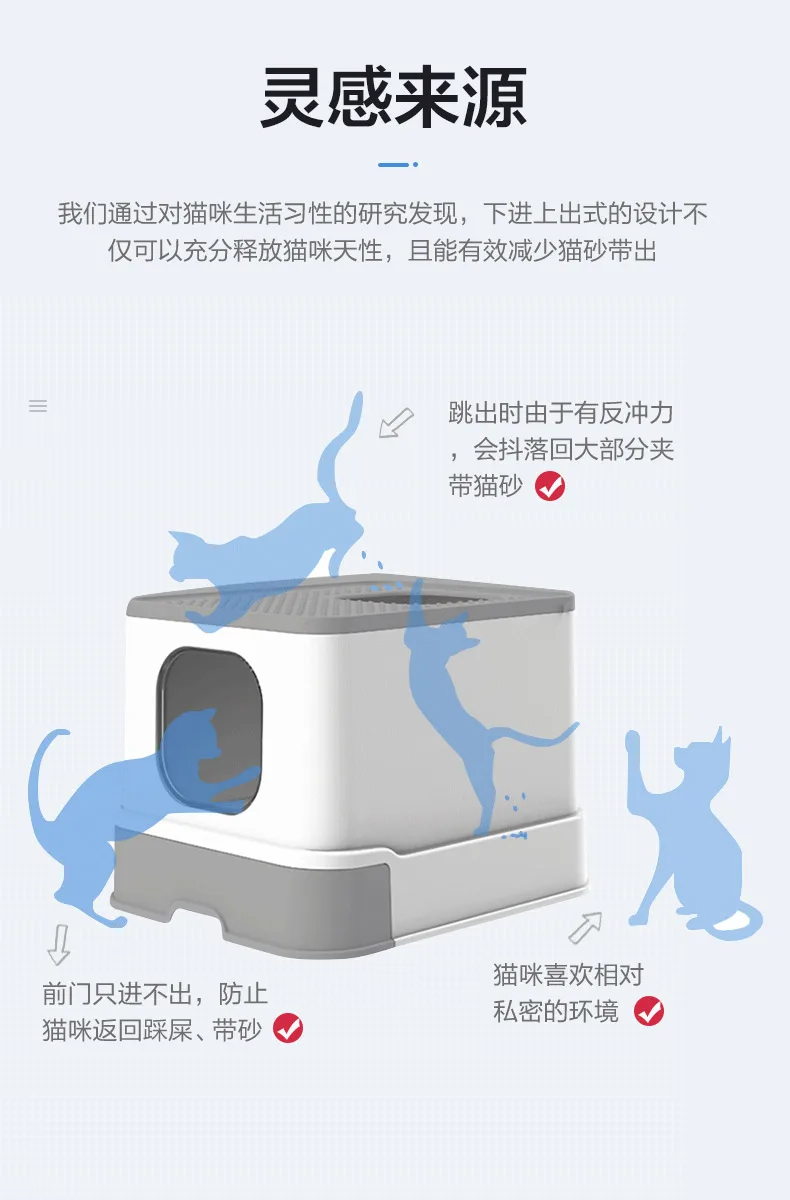 灵感来源

我们通过对猫咪生活习性的研究发现，下进上出式的设计不仅可以充分释放猫咪天性，且能有效减少猫砂带出

跳出时由于有反冲力，会抖落回大部分夹带猫砂

前门只进不出，防止猫咪返回踩屎、带砂

猫咪喜欢相对私密的环境