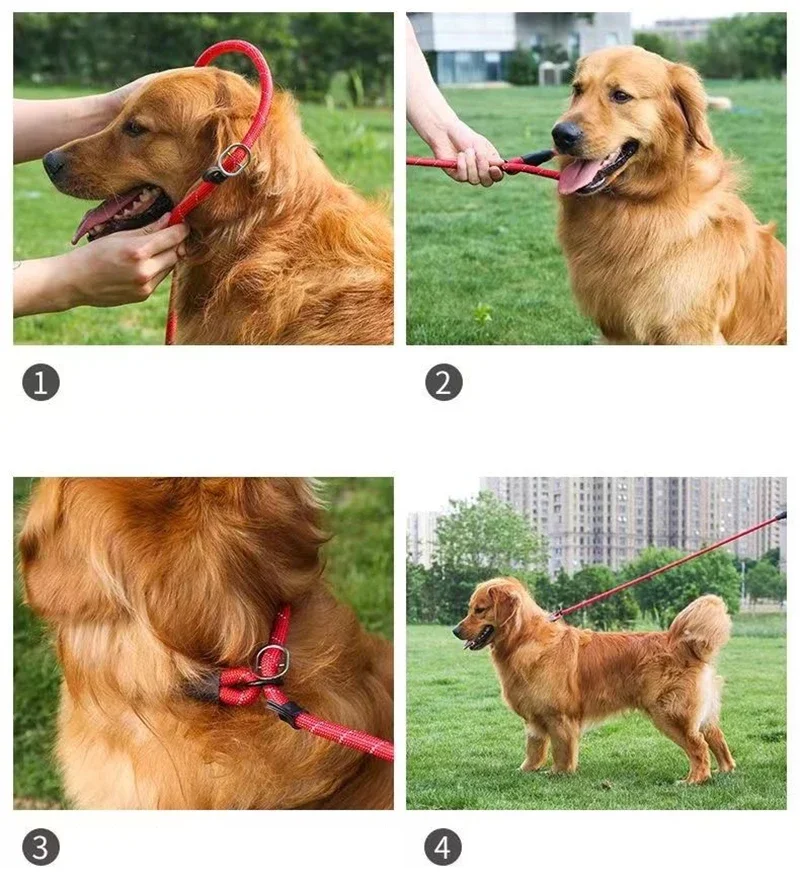 1

2

3

4