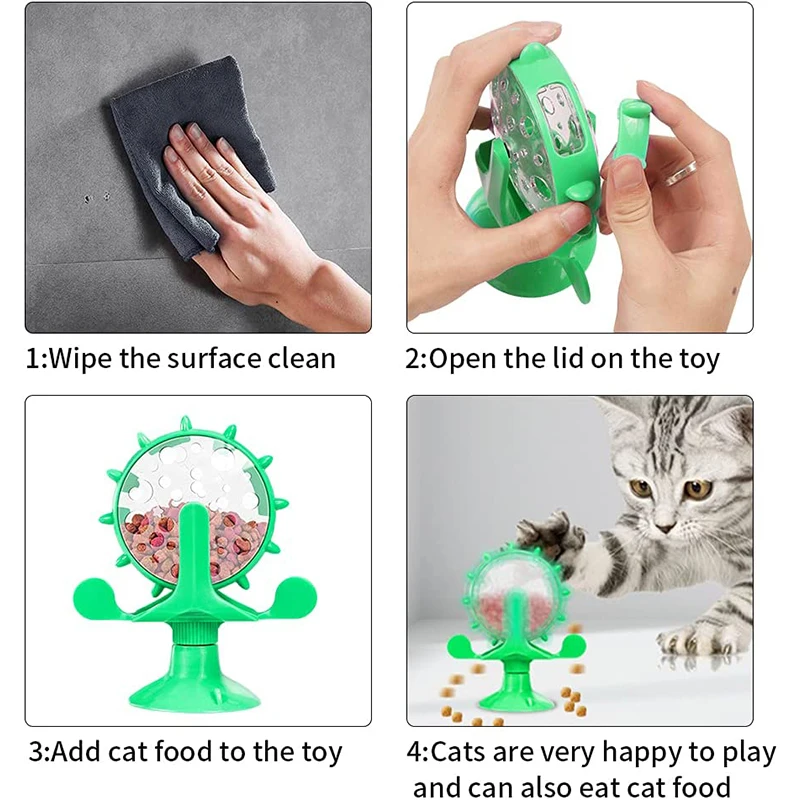 1:Wipe the surface clean

2:Open the lid on the toy

3:Add cat food to the toy

4:Cats are very happy to play and can also eat cat food