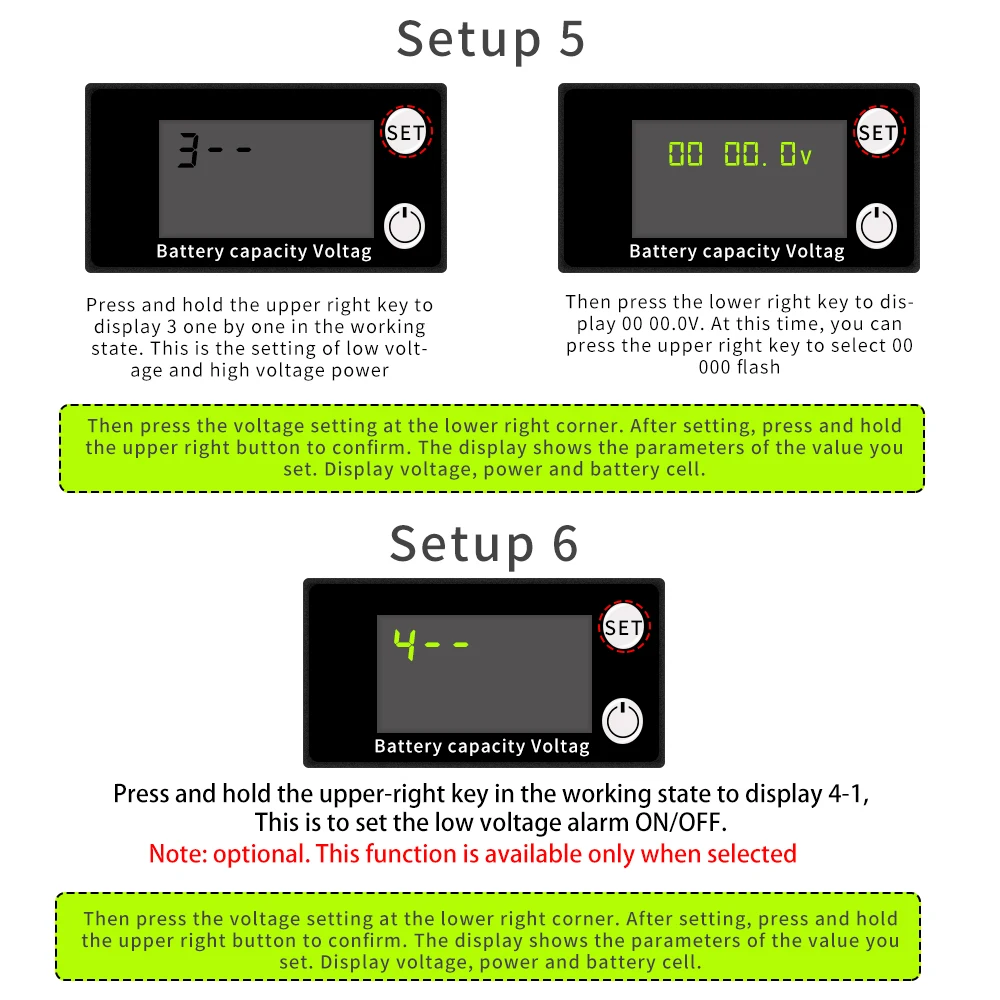 Setup 5

3--

SET

Battery capacity Voltag

Press and hold the upper right key to display 3 one by one in the working state. This is the setting of low voltage and high voltage power

00 00.0v

SET

Battery capacity Voltag

Then press the lower right key to display 00 00.0V. At this time, you can press the upper right key to select 00 000 flash

Then press the voltage setting at the lower right corner. After setting, press and hold the upper right button to confirm. The display shows the parameters of the value you set. Display voltage, power and battery cell.

Setup 6

4--

SET

Battery capacity Voltag

Press and hold the upper-right key in the working state to display 4-1, This is to set the low voltage alarm ON/OFF.

Note: optional. This function is available only when selected

Then press the voltage setting at the lower right corner. After setting, press and hold the upper right button to confirm. The display shows the parameters of the value you set. Display voltage, power and battery cell.