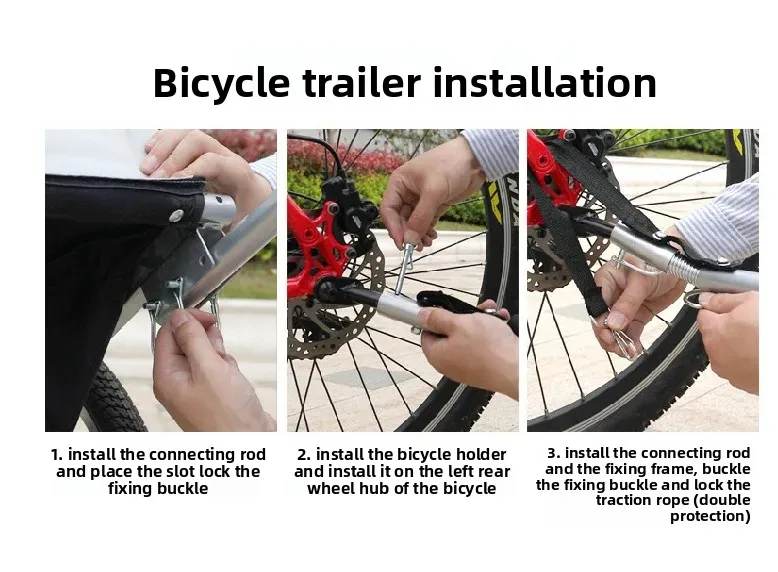 Bicycle trailer installation

1. install the connecting rod and place the slot lock the fixing buckle

2. install the bicycle holder and install it on the left rear wheel hub of the bicycle

3. install the connecting rod and the fixing frame, buckle the fixing buckle and lock the traction rope (double protection)