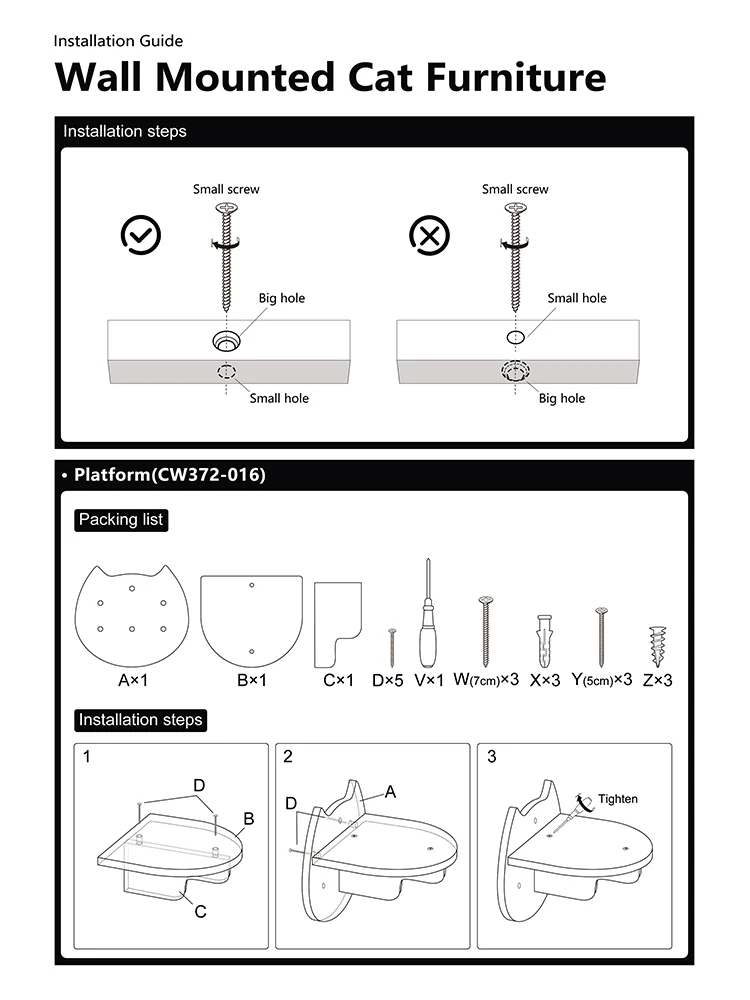 Installation Guide

Wall Mounted Cat Furniture

Installation steps

Small screw

Big hole

Small hole

Small screw

Small hole

Big hole

• Platform(CW372-016)

Packing list

A×1 B×1 C×1 D×5 V×1 W(7cm)×3 X×3 Y(5cm)×3 Z×3

Installation steps

1

D

B

C

2

D

A

3

Tighten