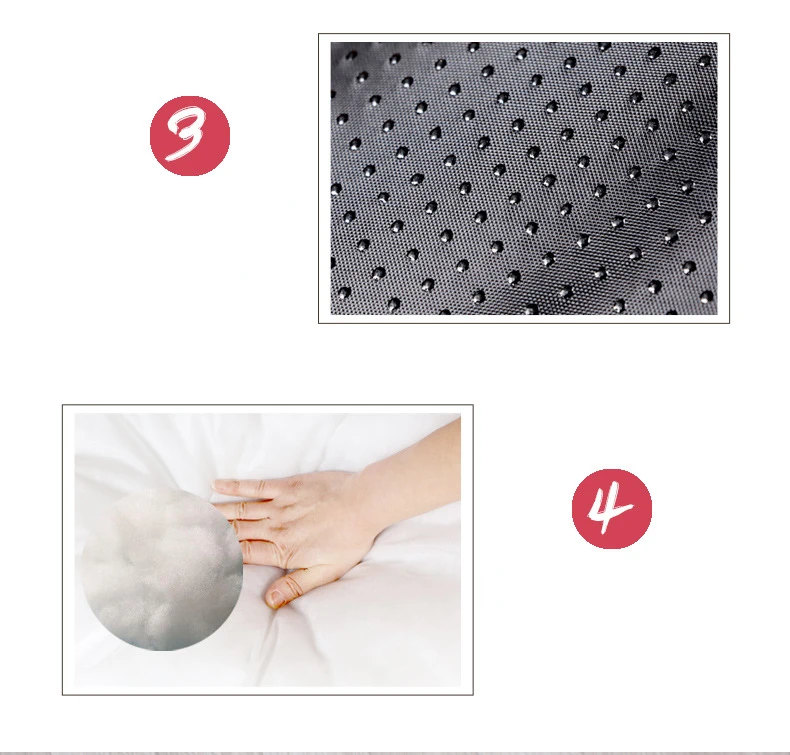 3

4