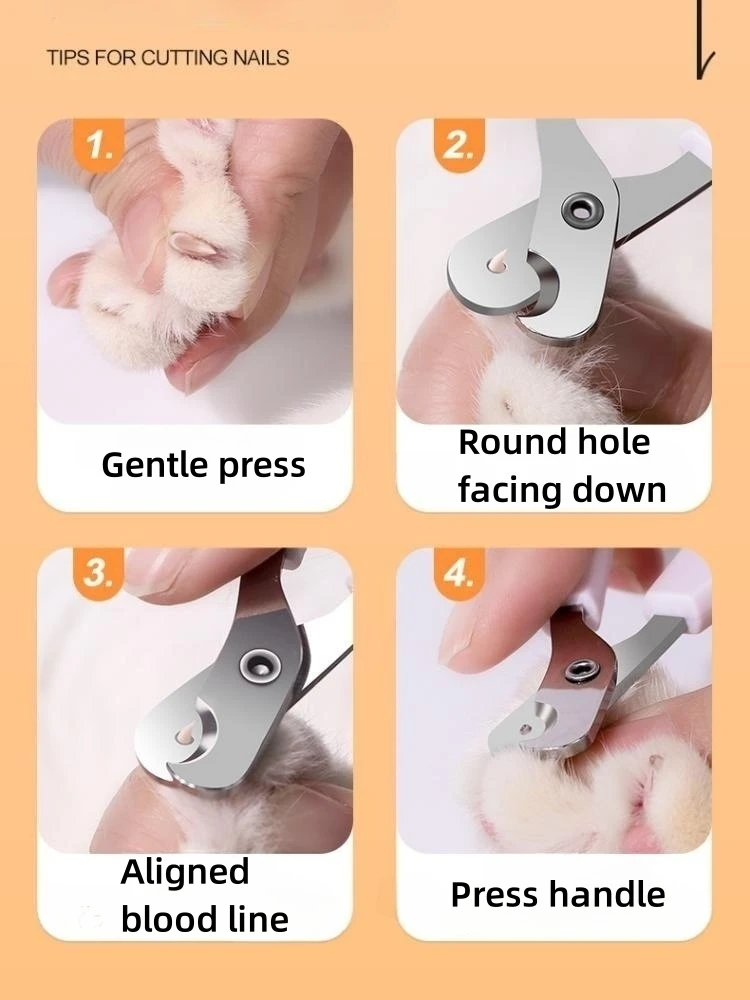 TIPS FOR CUTTING NAILS

1.

Gentle press

2.

Round hole facing down

3.

Aligned blood line

4.

Press handle