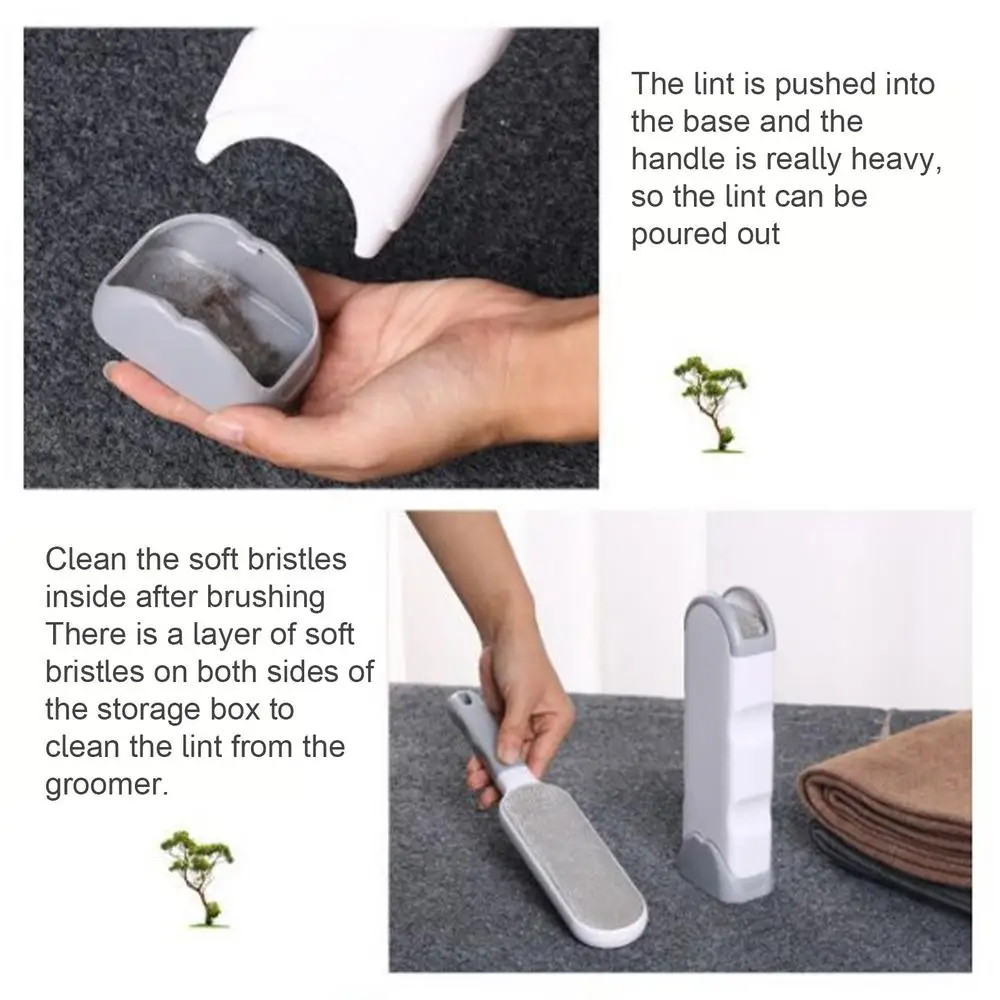 The lint is pushed into the base and the handle is really heavy, so the lint can be poured out

Clean the soft bristles inside after brushing There is a layer of soft bristles on both sides of the storage box to clean the lint from the groomer.