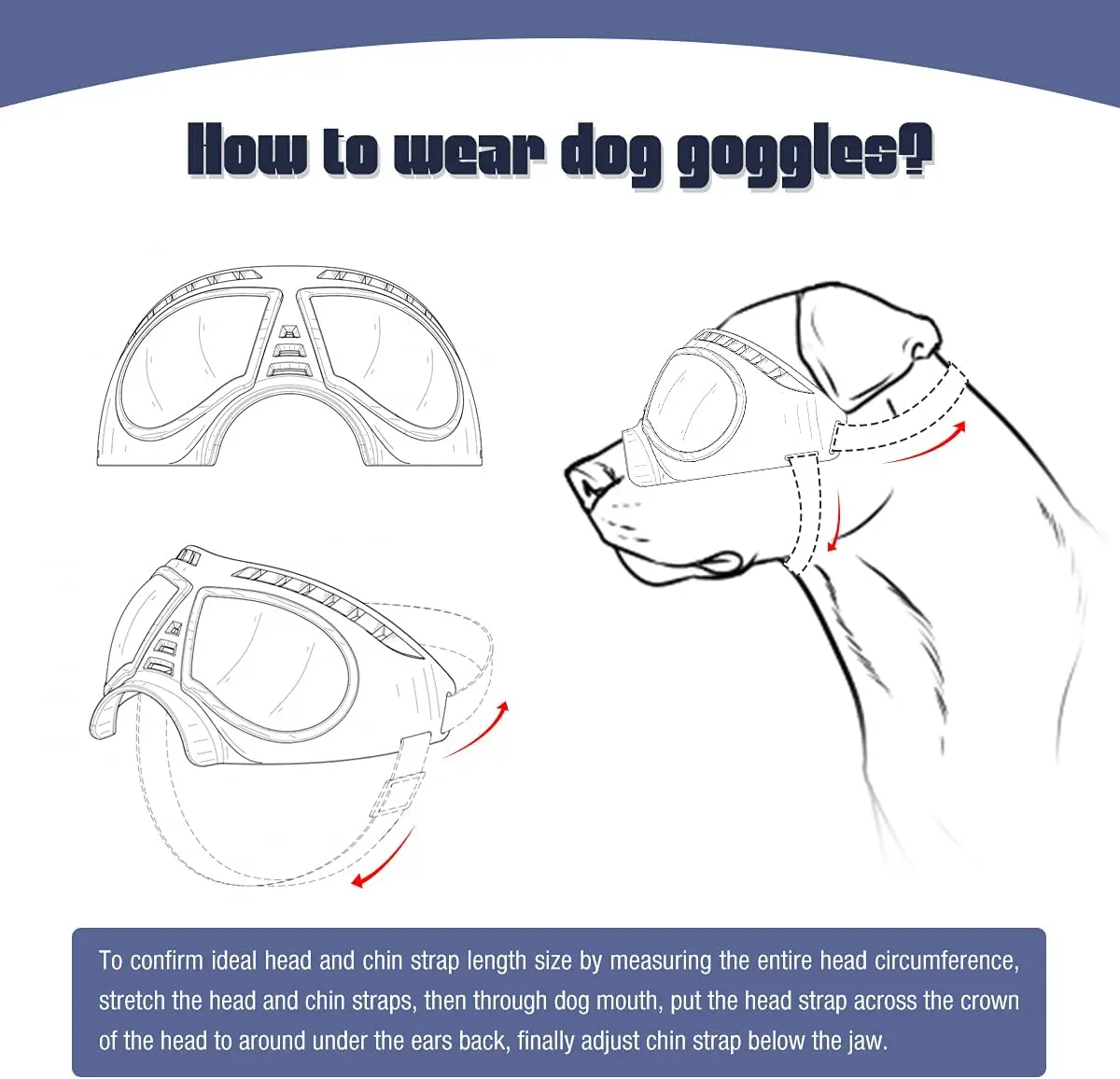 How to wear dog goggles?

To confirm ideal head and chin strap length size by measuring the entire head circumference, stretch the head and chin straps, then through dog mouth, put the head strap across the crown of the head to around under the ears back, finally adjust chin strap below the jaw.