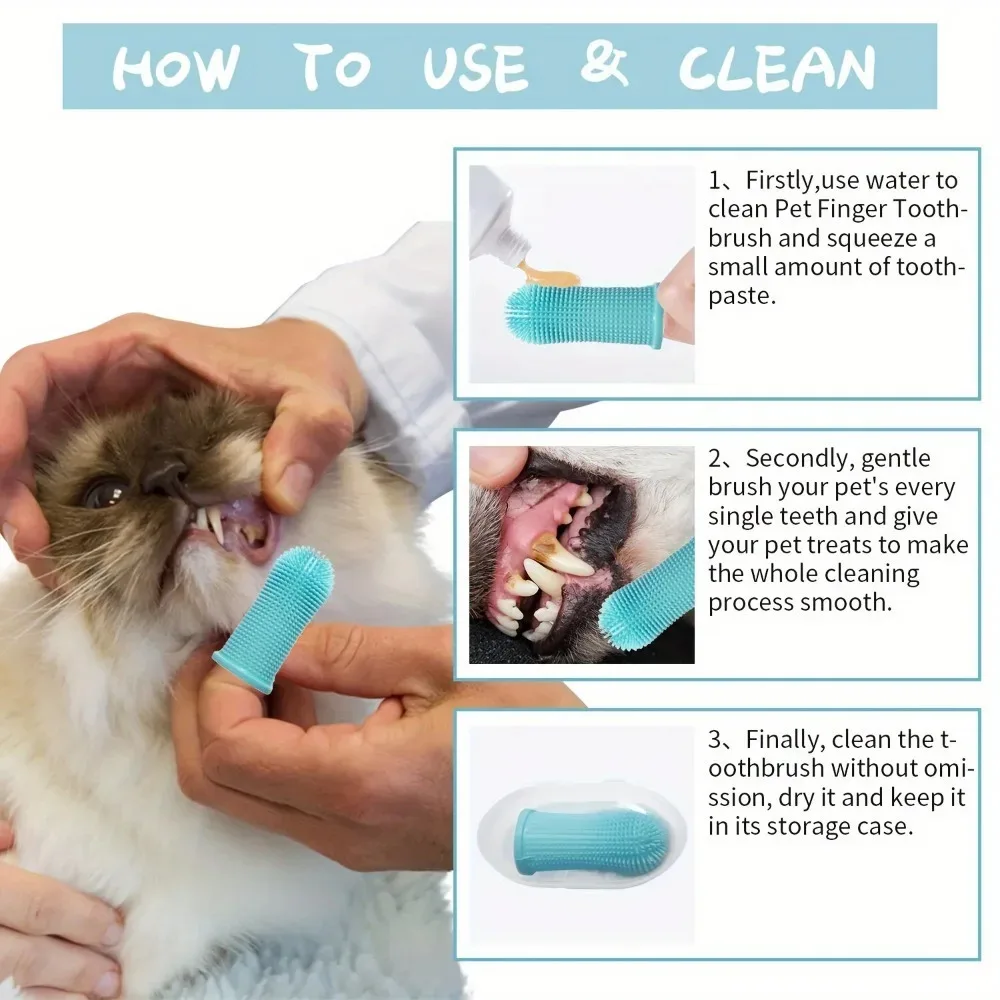 HOW TO USE & CLEAN

1、Firstly,use water to clean Pet Finger Toothbrush and squeeze a small amount of toothpaste.

2、Secondly, gentle brush your pet's every single teeth and give your pet treats to make the whole cleaning process smooth.

3、Finally, clean the toothbrush without omission, dry it and keep it in its storage case.