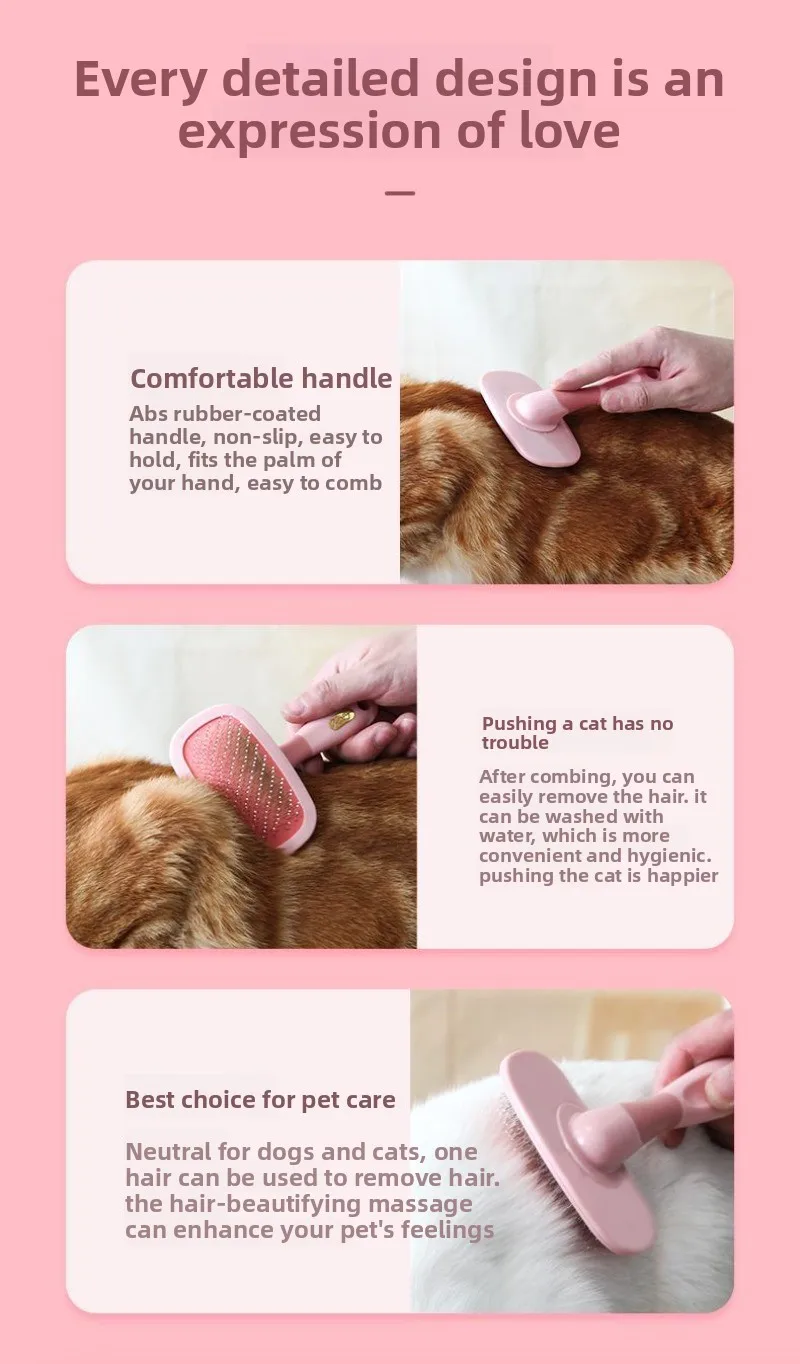 Every detailed design is an expression of love

—

Comfortable handle

Abs rubber-coated handle, non-slip, easy to hold, fits the palm of your hand, easy to comb

Pushing a cat has no trouble

After combing, you can easily remove the hair. it can be washed with water, which is more convenient and hygienic. pushing the cat is happier

Best choice for pet care

Neutral for dogs and cats, one hair can be used to remove hair. the hair-beautifying massage can enhance your pet's feelings