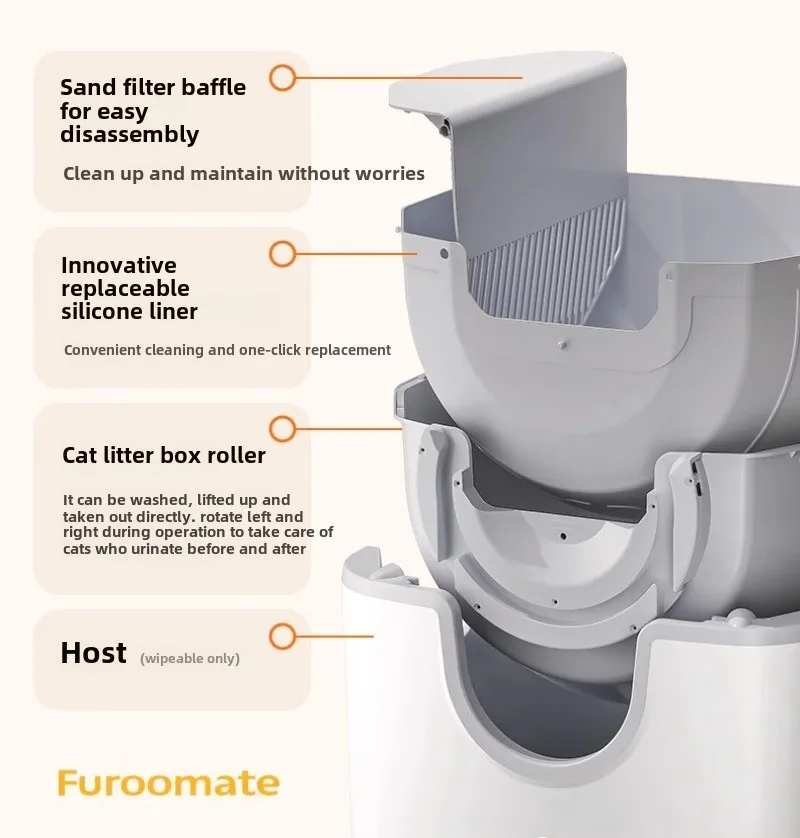 Sand filter baffle for easy disassembly

Clean up and maintain without worries

Innovative replaceable silicone liner

Convenient cleaning and one-click replacement

Cat litter box roller

It can be washed, lifted up and taken out directly. rotate left and right during operation to take care of cats who urinate before and after

Host (wipeable only)

Furoomate