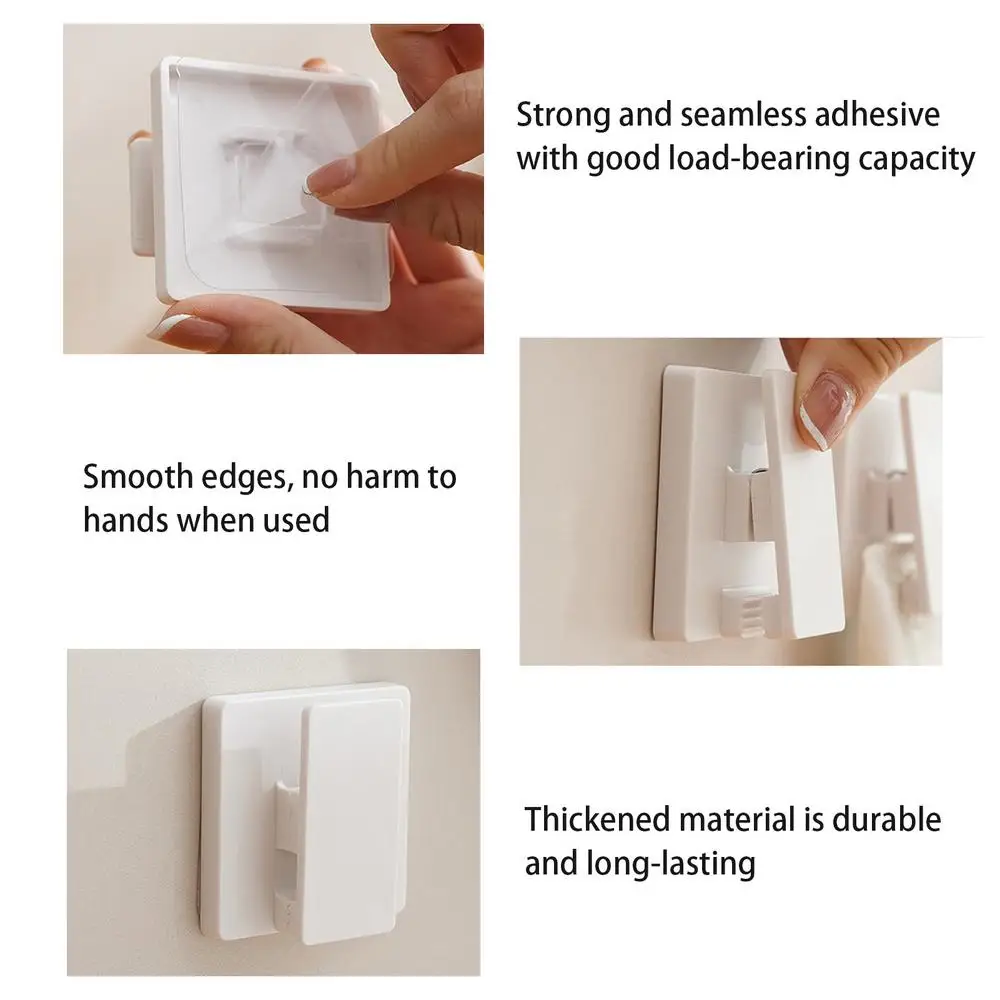 Strong and seamless adhesive with good load-bearing capacity

Smooth edges, no harm to hands when used

Thickened material is durable and long-lasting