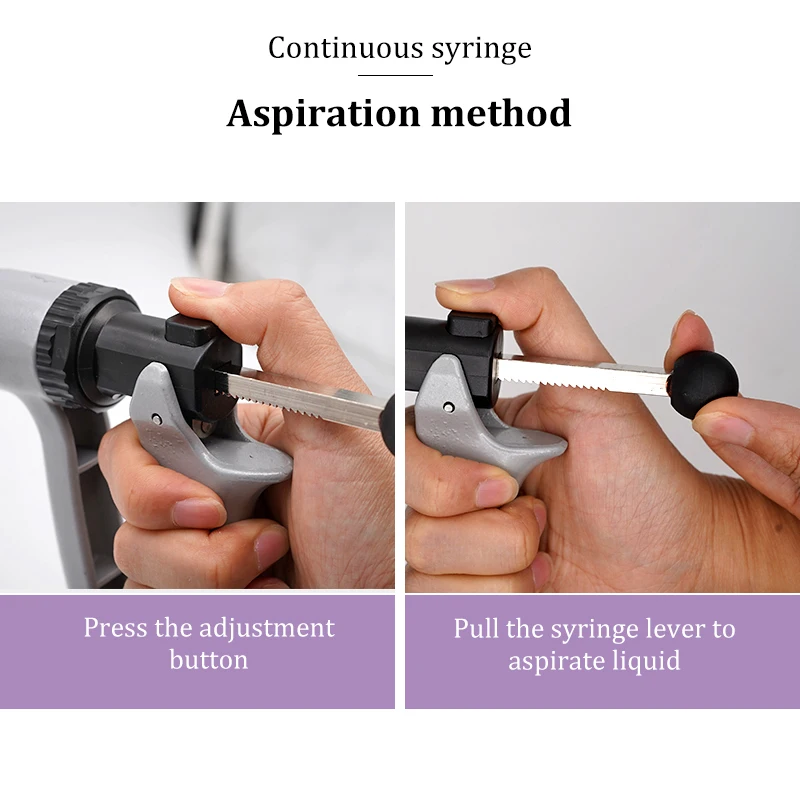 Continuous syringe

Aspiration method

Press the adjustment button

Pull the syringe lever to aspirate liquid