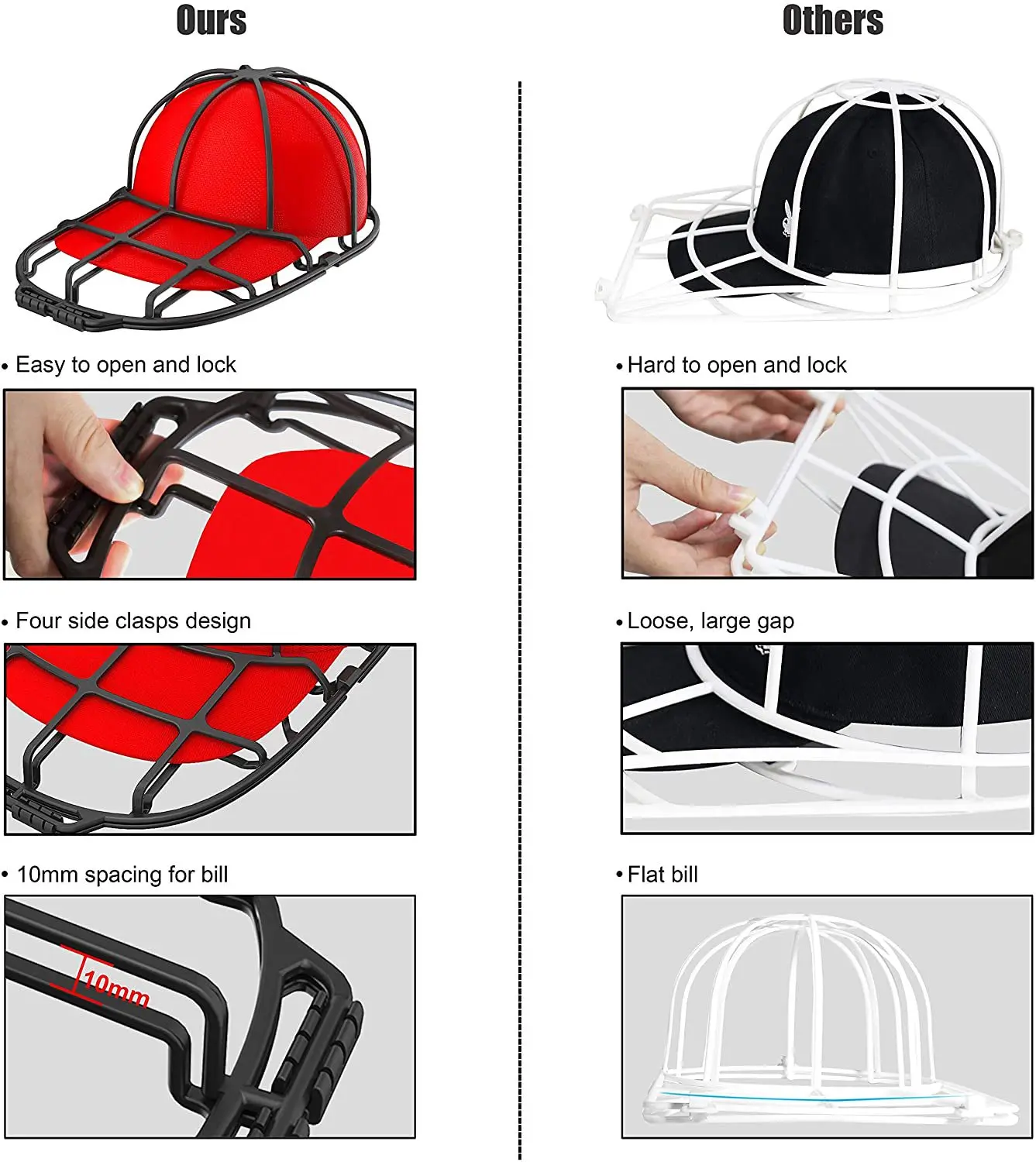 Ours

• Easy to open and lock

• Four side clasps design

• 10mm spacing for bill

10mm

Others

• Hard to open and lock

• Loose, large gap

• Flat bill