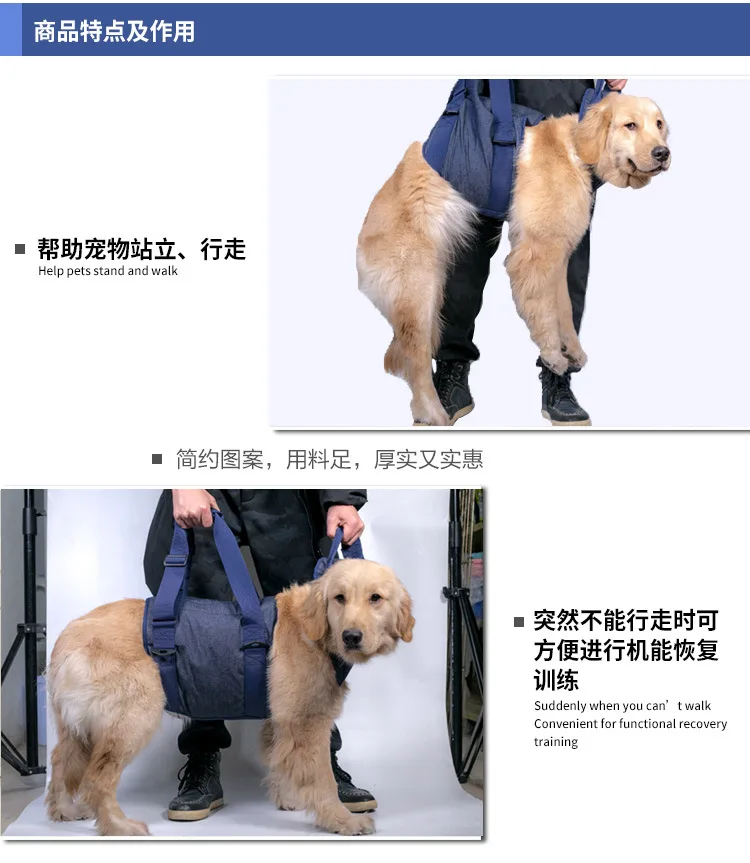 商品特点及作用

■ 帮助宠物站立、行走
Help pets stand and walk

■ 简约图案，用料足，厚实又实惠

■ 突然不能行走时可方便进行机能恢复训练
Suddenly when you can’t walk
Convenient for functional recovery training