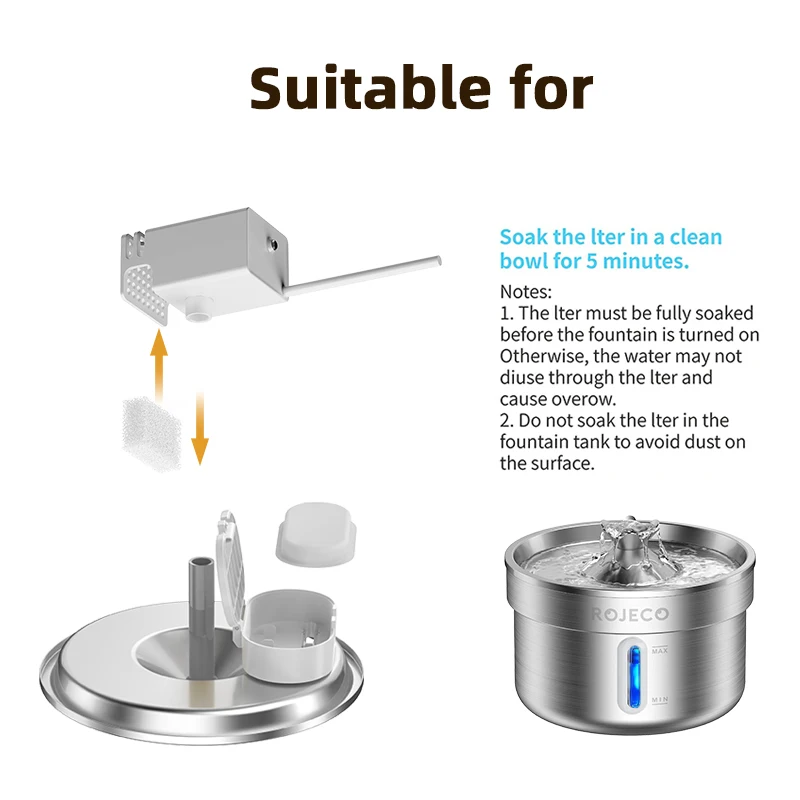 Suitable for

Soak the lter in a clean bowl for 5 minutes.

Notes:
1. The lter must be fully soaked before the fountain is turned on Otherwise, the water may not diuse through the lter and cause overow.
2. Do not soak the lter in the fountain tank to avoid dust on the surface.

ROJECO
MAX
MIN