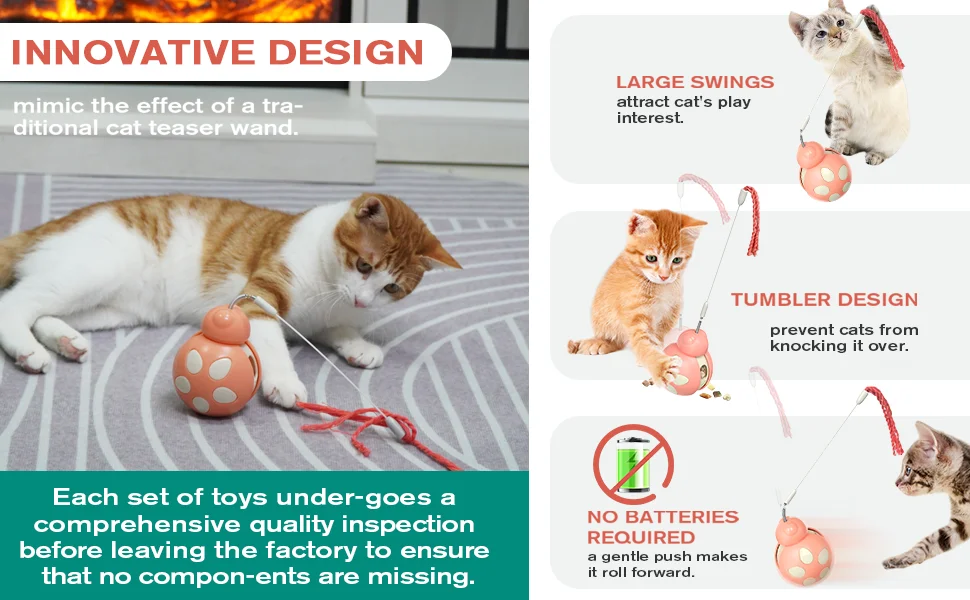 INNOVATIVE DESIGN

mimic the effect of a traditional cat teaser wand.

Each set of toys under-goes a comprehensive quality inspection before leaving the factory to ensure that no compon-ents are missing.

LARGE SWINGS
attract cat's play interest.

TUMBLER DESIGN
prevent cats from knocking it over.

NO BATTERIES REQUIRED
a gentle push makes it roll forward.