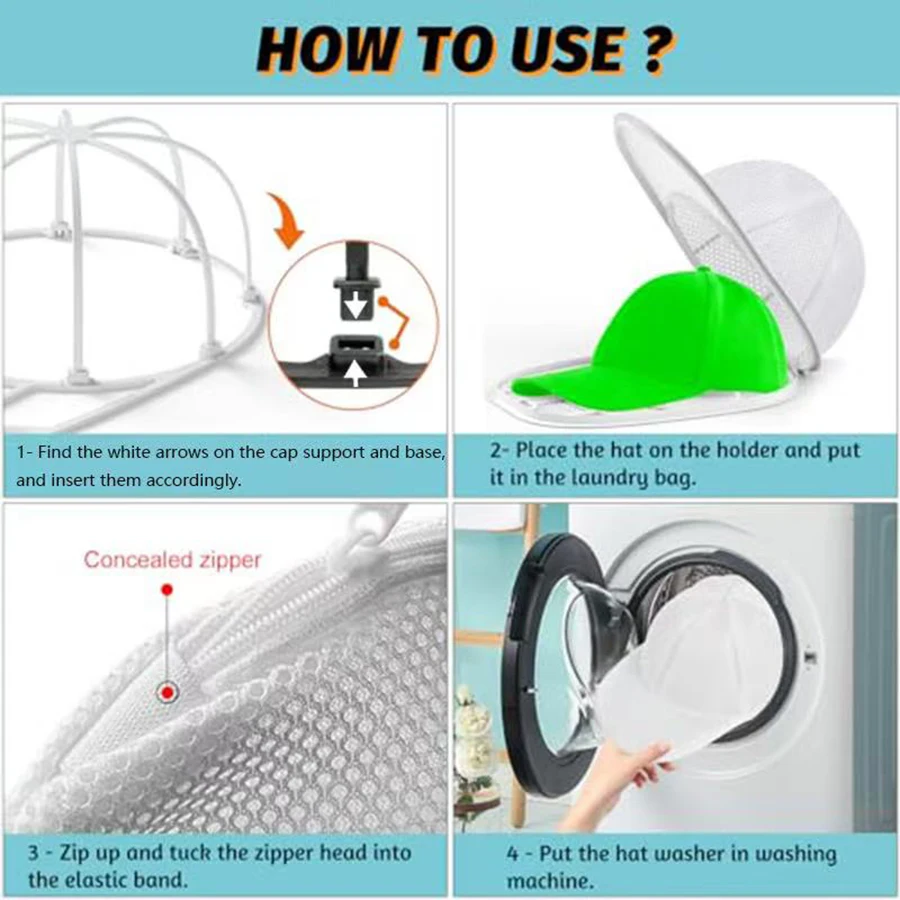 HOW TO USE ?

1- Find the white arrows on the cap support and base, and insert them accordingly.

2- Place the hat on the holder and put it in the laundry bag.

Concealed zipper

3 - Zip up and tuck the zipper head into the elastic band.

4 - Put the hat washer in washing machine.