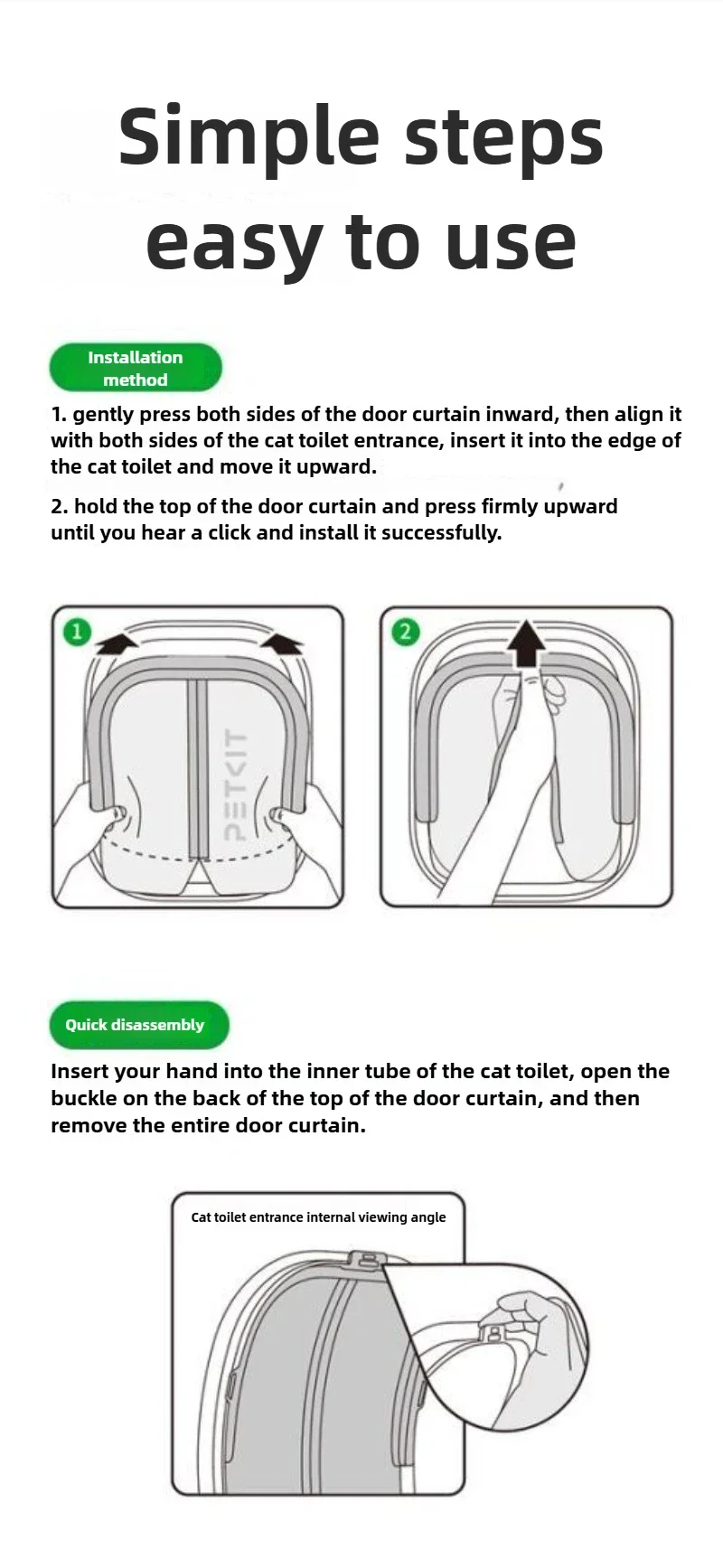 Simple steps easy to use

Installation method

1. gently press both sides of the door curtain inward, then align it with both sides of the cat toilet entrance, insert it into the edge of the cat toilet and move it upward.

2. hold the top of the door curtain and press firmly upward until you hear a click and install it successfully.

1

PETKIT

2

Quick disassembly

Insert your hand into the inner tube of the cat toilet, open the buckle on the back of the top of the door curtain, and then remove the entire door curtain.

Cat toilet entrance internal viewing angle