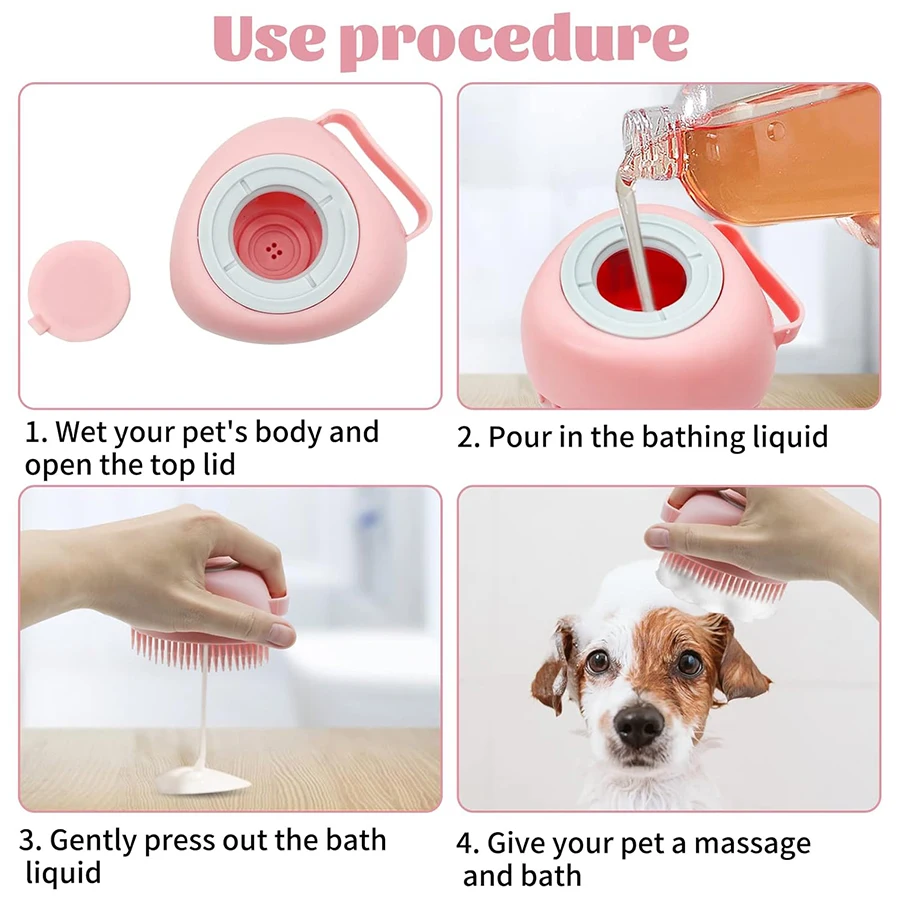 Use procedure

1. Wet your pet's body and open the top lid

2. Pour in the bathing liquid

3. Gently press out the bath liquid

4. Give your pet a massage and bath