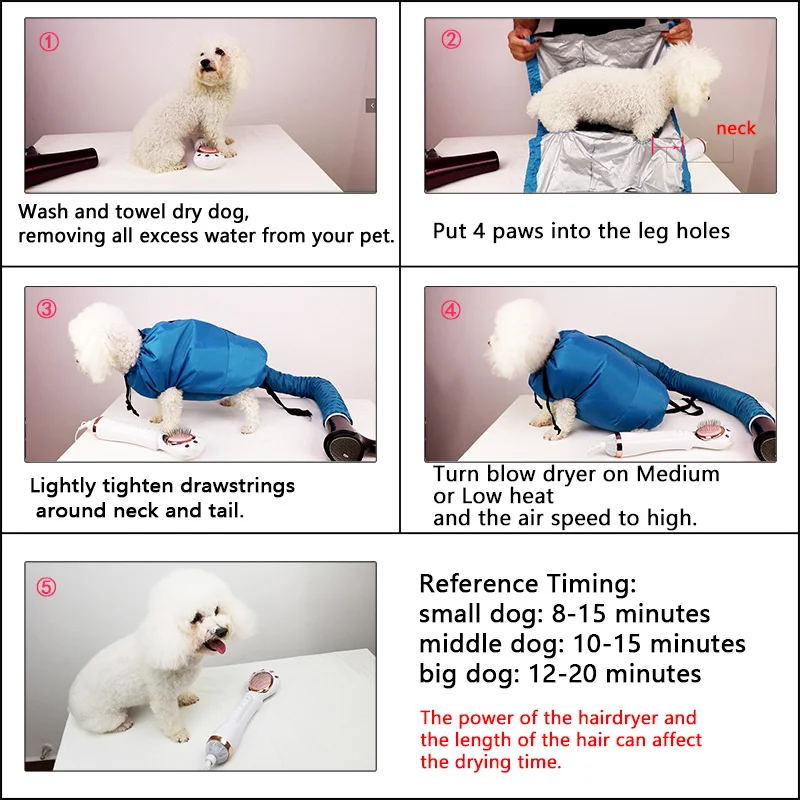 ①

Wash and towel dry dog, removing all excess water from your pet.

②

neck

Put 4 paws into the leg holes

③

Lightly tighten drawstrings around neck and tail.

④

Turn blow dryer on Medium or Low heat and the air speed to high.

⑤

Reference Timing:
small dog: 8-15 minutes
middle dog: 10-15 minutes
big dog: 12-20 minutes

The power of the hairdryer and the length of the hair can affect the drying time.