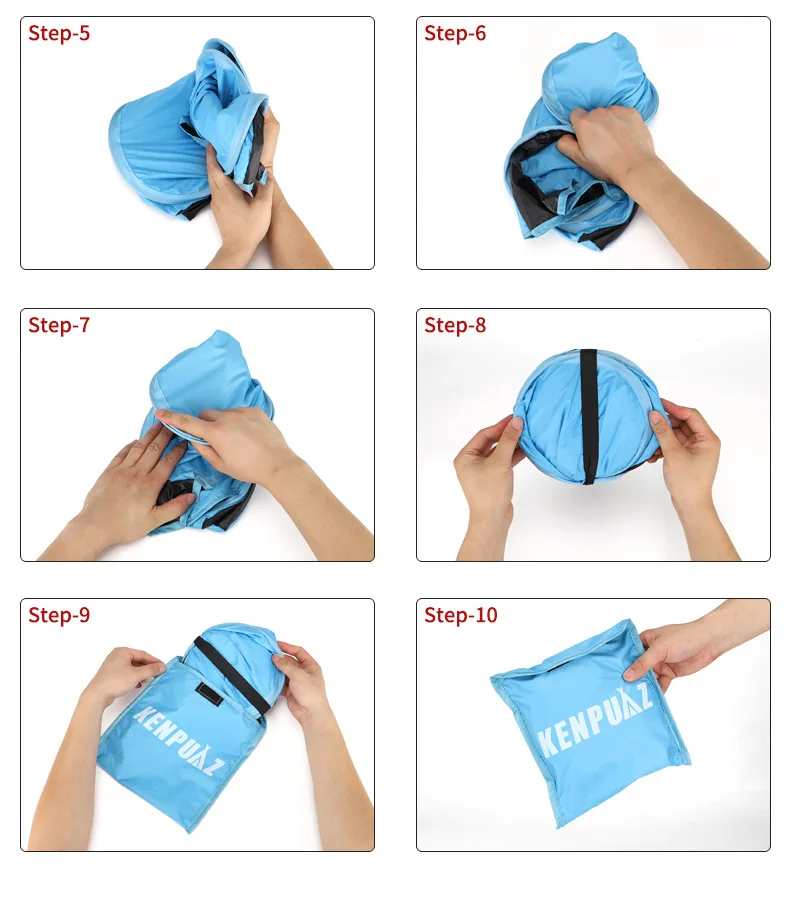 Step-5

Step-6

Step-7

Step-8

Step-9

KENPUAZ

Step-10

KENPUAZ