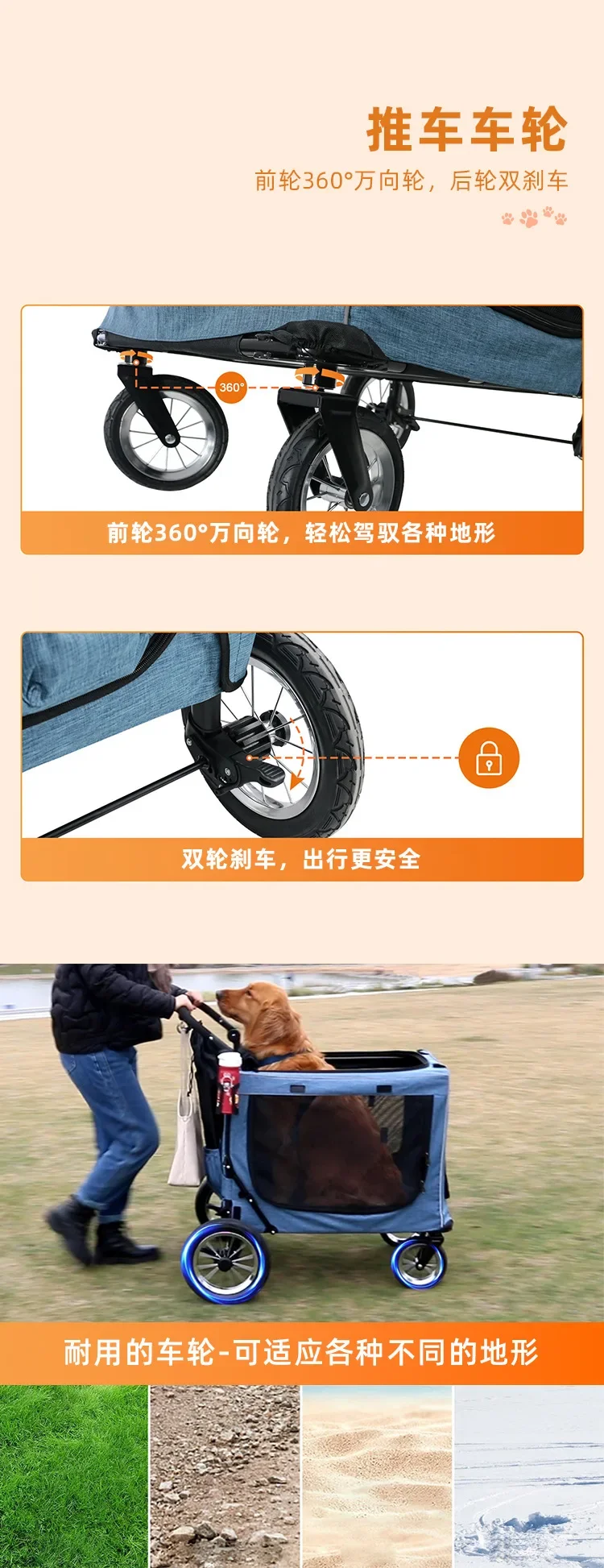 推车车轮

前轮360°万向轮，后轮双刹车

360°

前轮360°万向轮，轻松驾驭各种地形

双轮刹车，出行更安全

耐用的车轮-可适应各种不同的地形