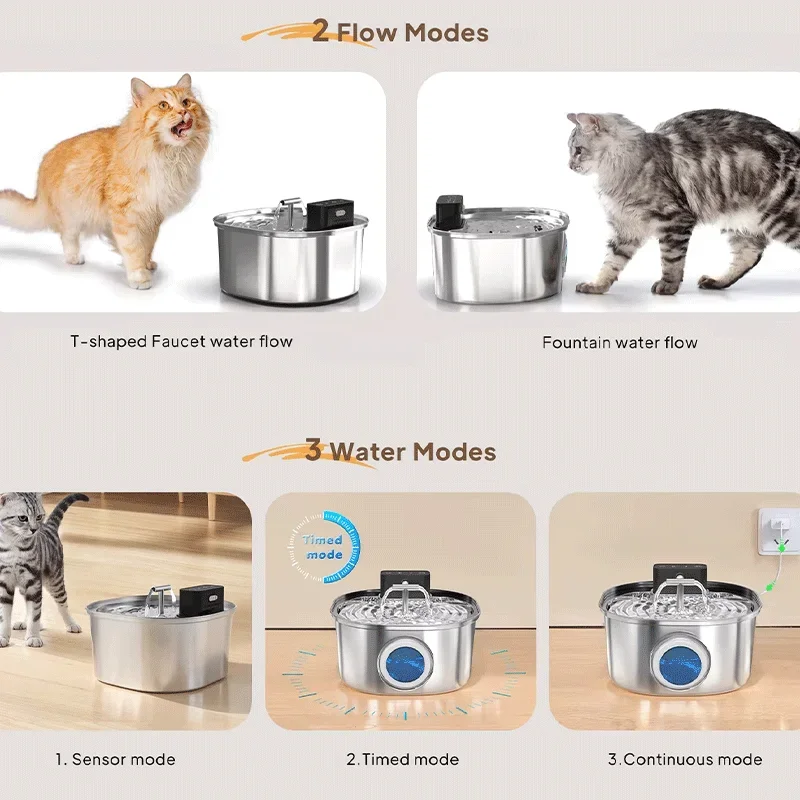 2 Flow Modes

T-shaped Faucet water flow

Fountain water flow

3 Water Modes

Timed mode

1. Sensor mode

2.Timed mode

3.Continuous mode