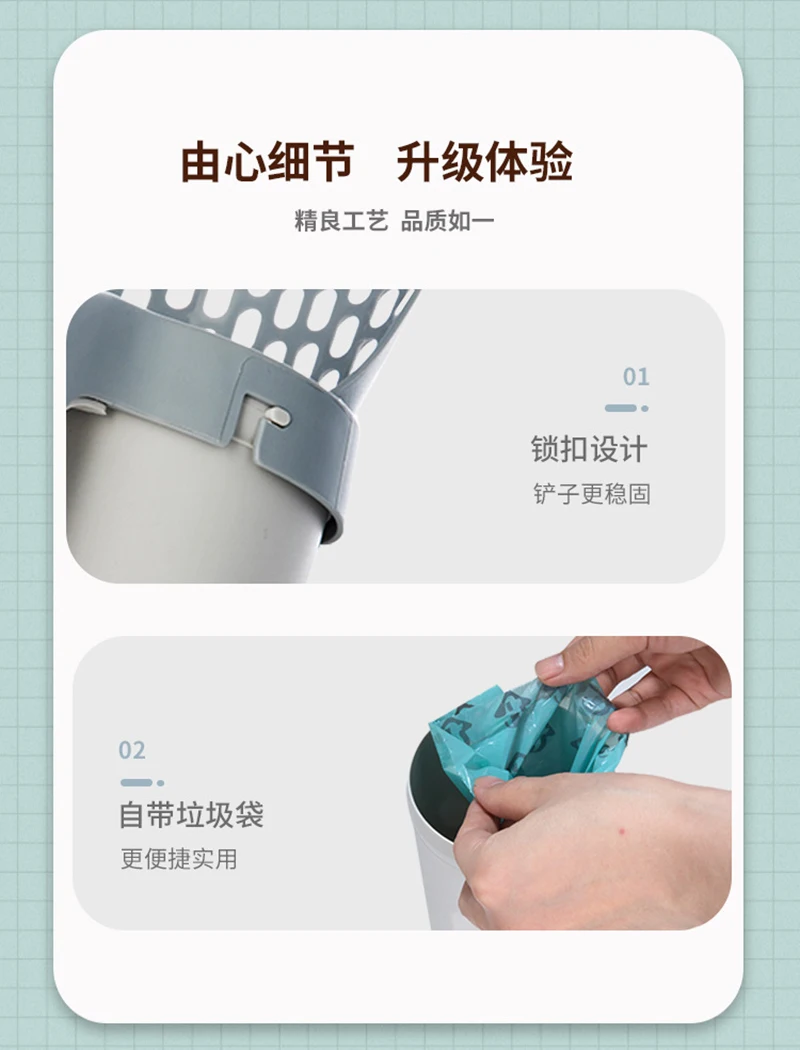 由心细节　升级体验

精良工艺 品质如一

01

锁扣设计

铲子更稳固

02

自带垃圾袋

更便捷实用