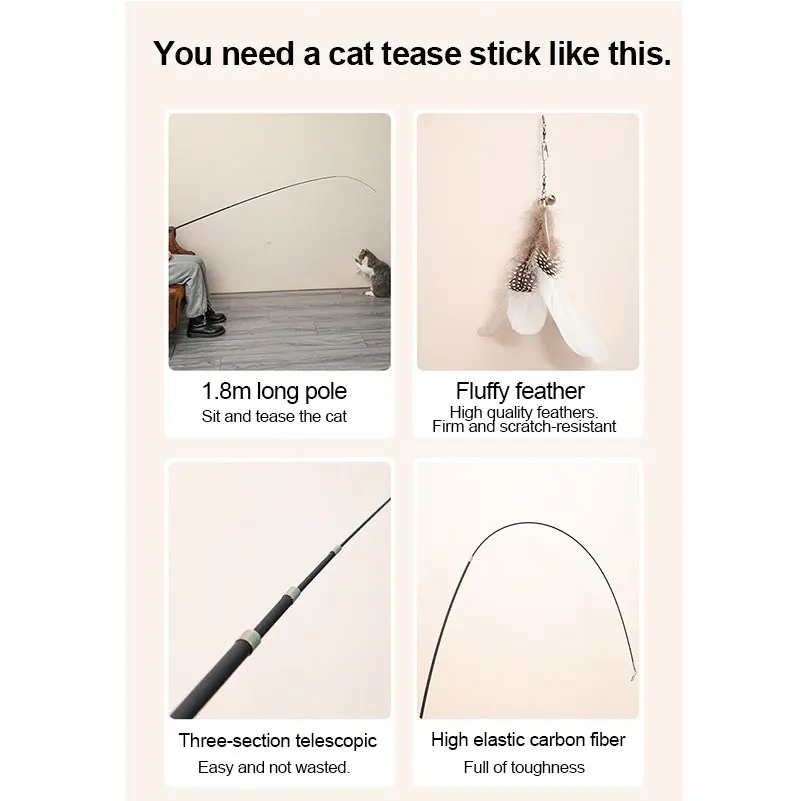 You need a cat tease stick like this.

1.8m long pole
Sit and tease the cat

Fluffy feather
High quality feathers.
Firm and scratch-resistant

Three-section telescopic
Easy and not wasted.

High elastic carbon fiber
Full of toughness