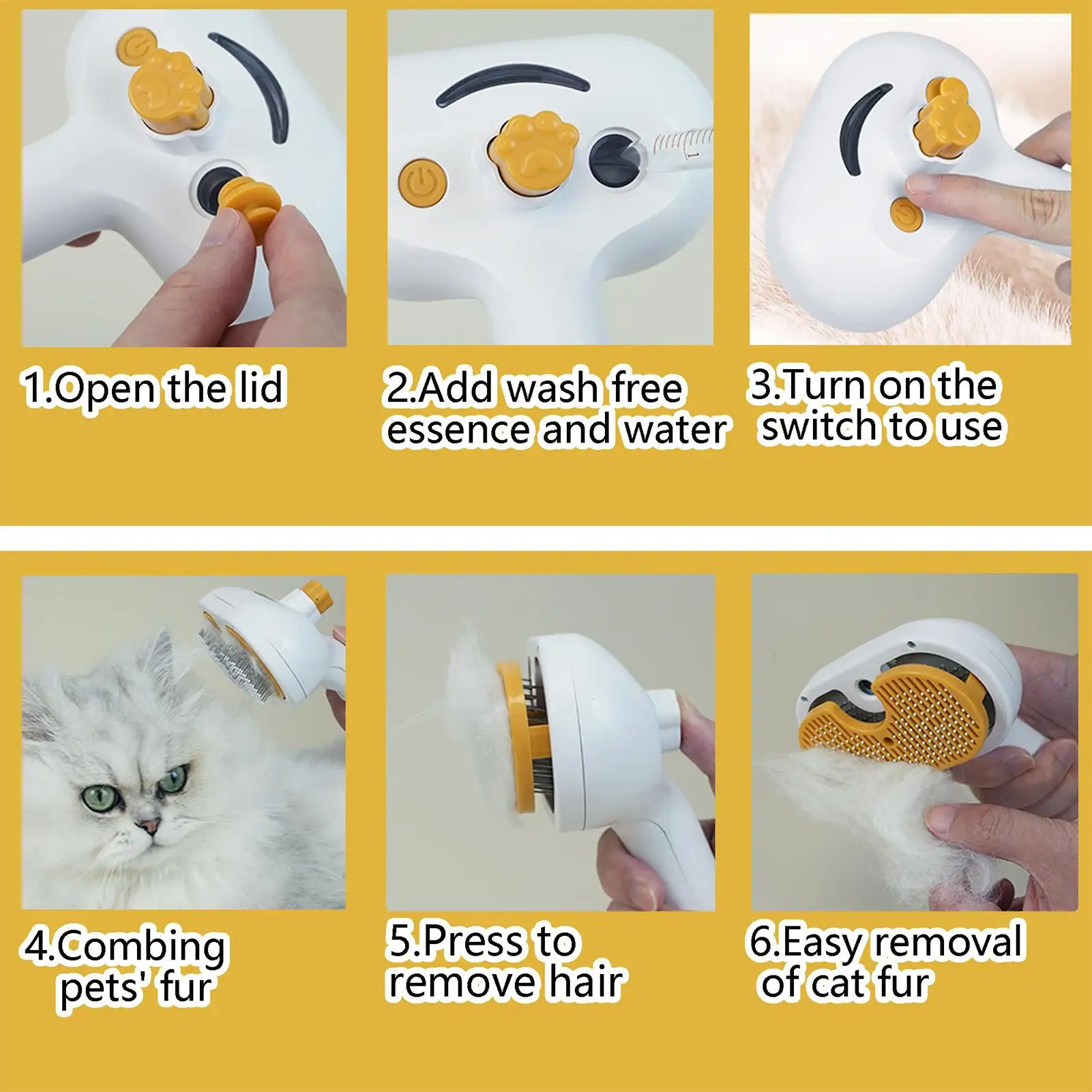 1.Open the lid

2.Add wash free essence and water

3.Turn on the switch to use

4.Combing pets' fur

5.Press to remove hair

6.Easy removal of cat fur