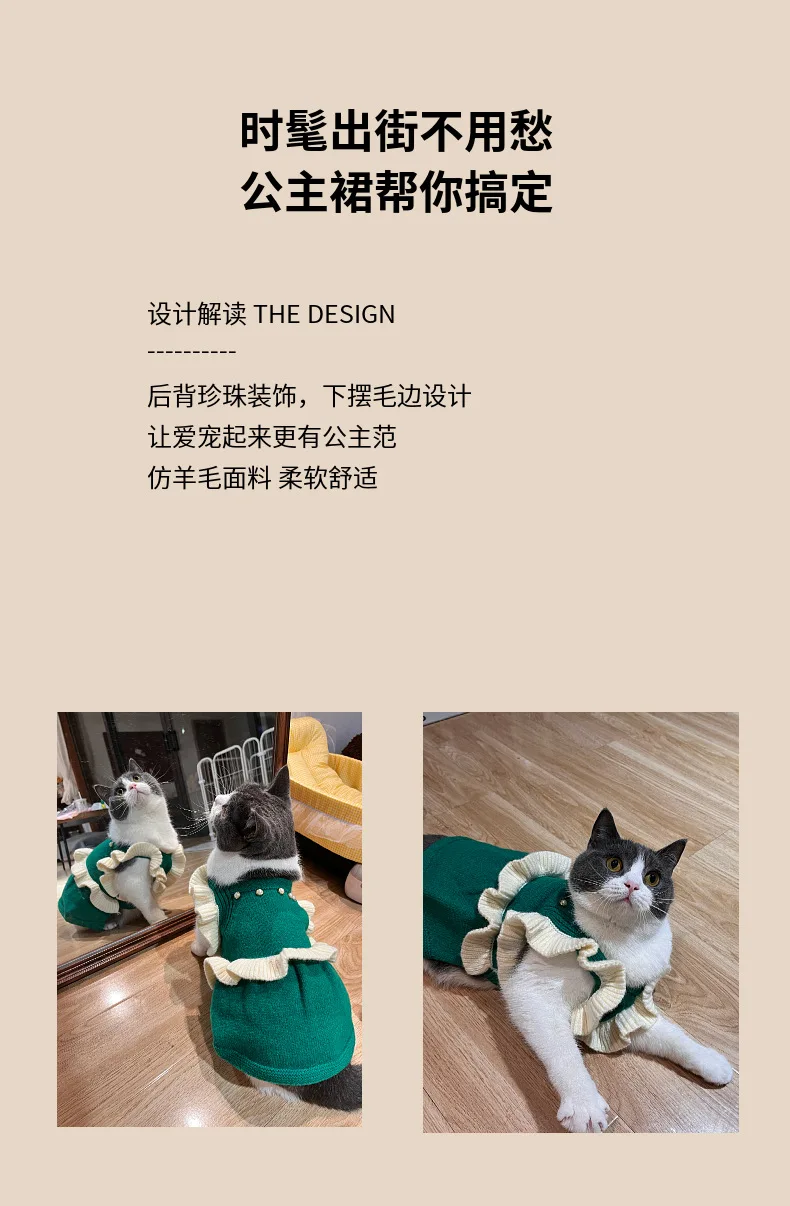 时髦出街不用愁
公主裙帮你搞定

设计解读 THE DESIGN
----------
后背珍珠装饰，下摆毛边设计
让爱宠起来更有公主范
仿羊毛面料 柔软舒适