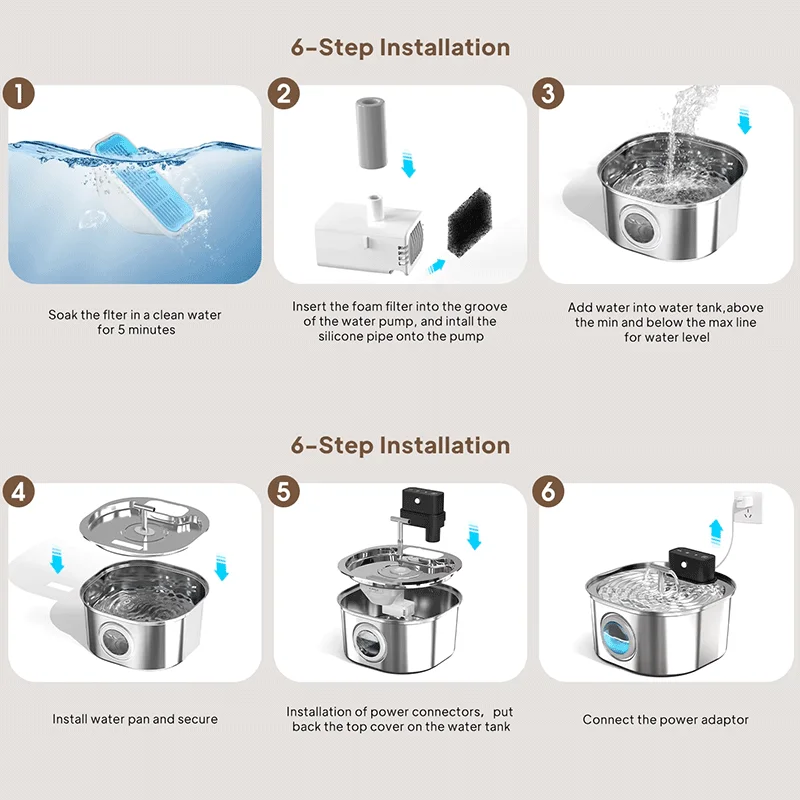 6-Step Installation

1

Soak the flter in a clean water for 5 minutes

2

Insert the foam filter into the groove of the water pump, and intall the silicone pipe onto the pump

3

Add water into water tank,above the min and below the max line for water level

6-Step Installation

4

Install water pan and secure

5

Installation of power connectors， put back the top cover on the water tank

6

Connect the power adaptor