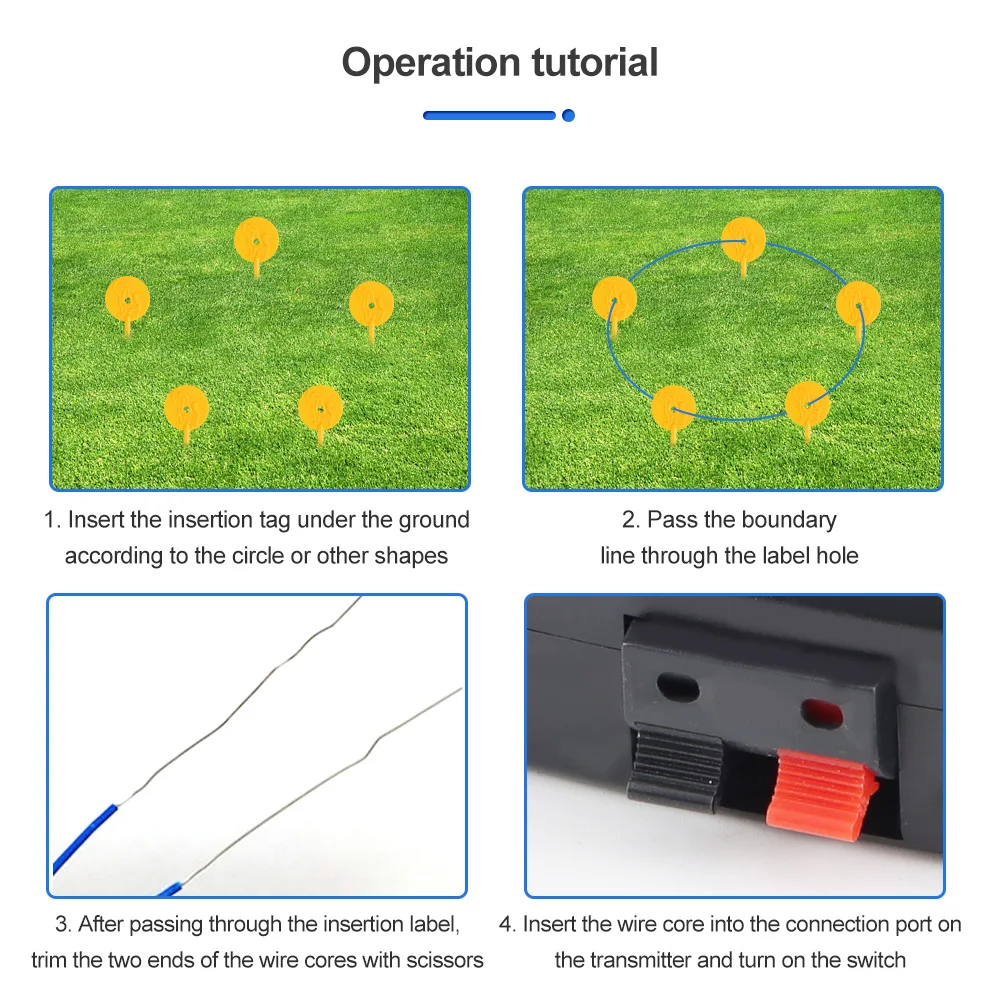 Operation tutorial

1. Insert the insertion tag under the ground according to the circle or other shapes

2. Pass the boundary line through the label hole

3. After passing through the insertion label, trim the two ends of the wire cores with scissors

4. Insert the wire core into the connection port on the transmitter and turn on the switch