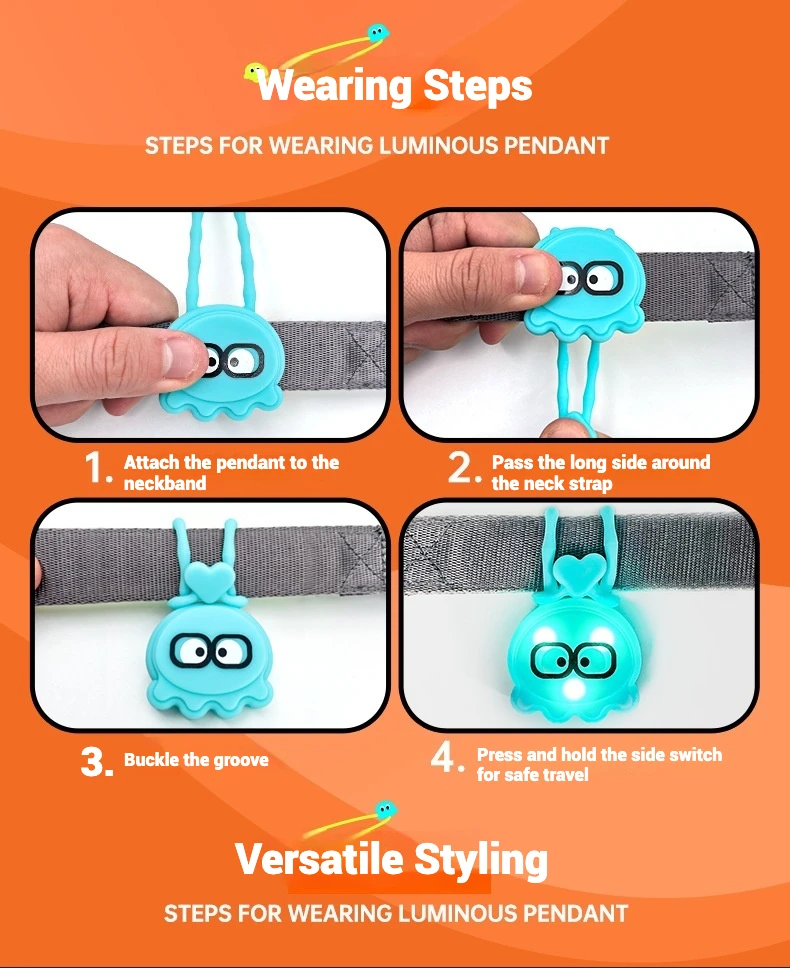 Wearing Steps

STEPS FOR WEARING LUMINOUS PENDANT

1. Attach the pendant to the neckband

2. Pass the long side around the neck strap

3. Buckle the groove

4. Press and hold the side switch for safe travel

Versatile Styling

STEPS FOR WEARING LUMINOUS PENDANT