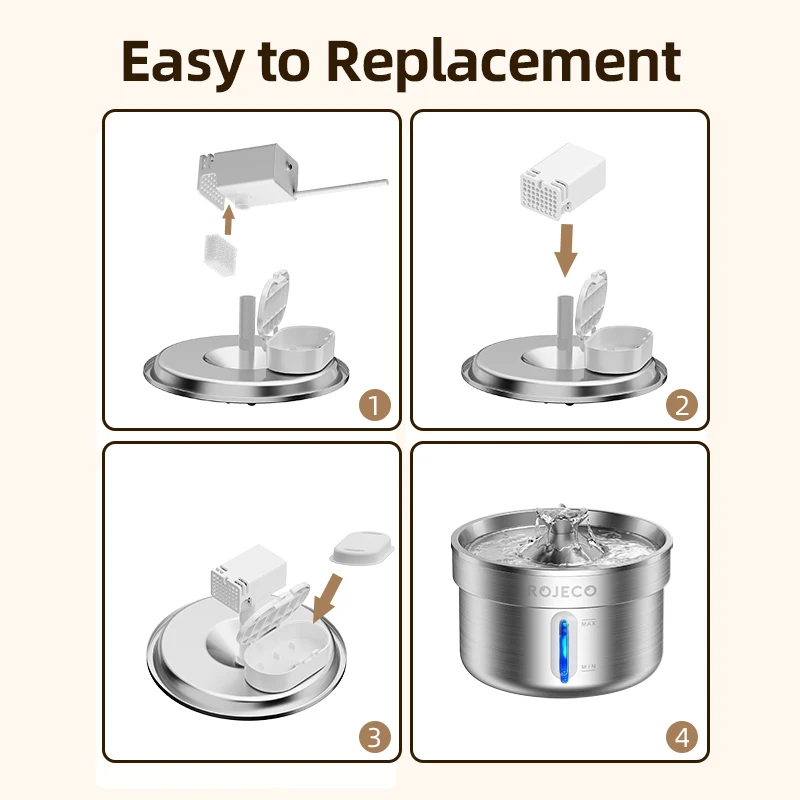 Easy to Replacement

1

2

3

ROJECO
MAX
MIN

4