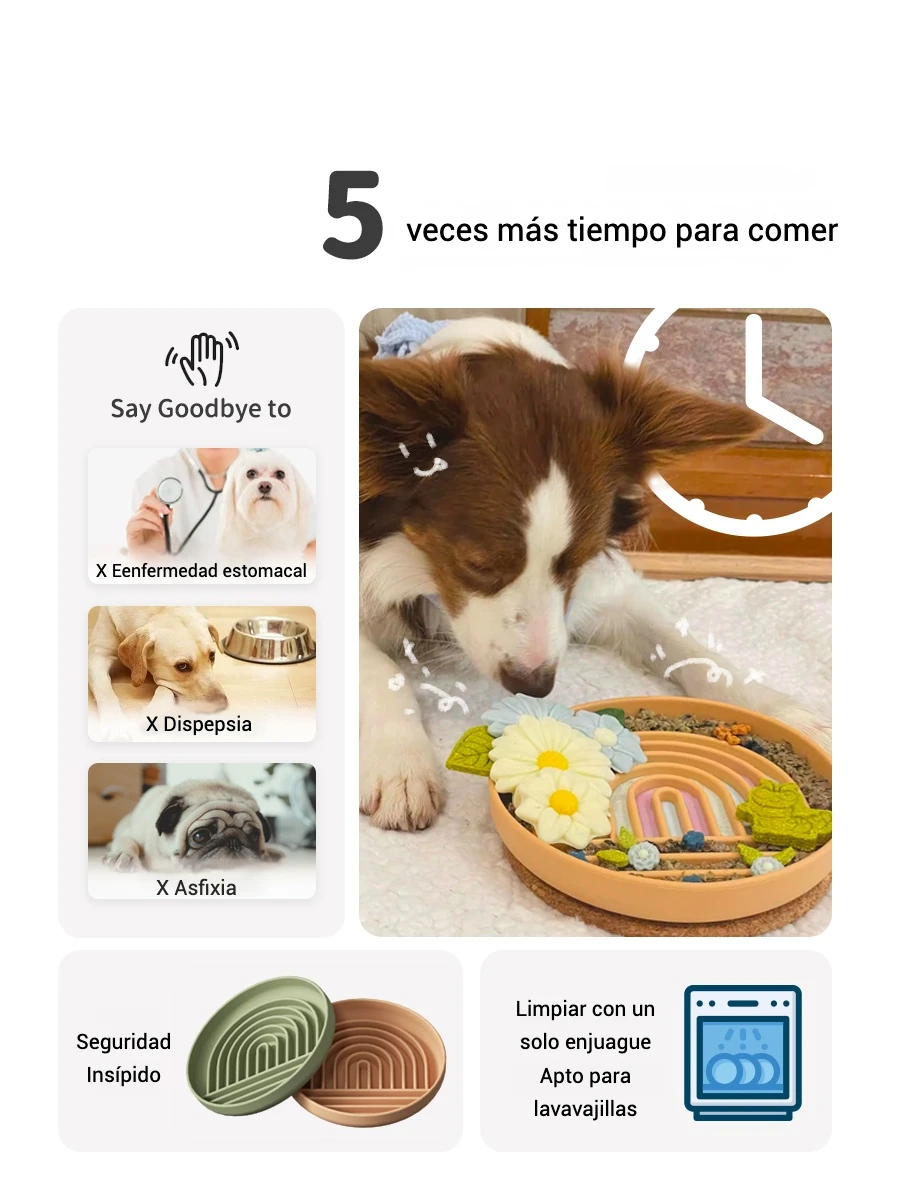 5 veces más tiempo para comer

Say Goodbye to

X Eenfermedad estomacal

X Dispepsia

X Asfixia

Seguridad Insípido

Limpiar con un solo enjuague Apto para lavavajillas