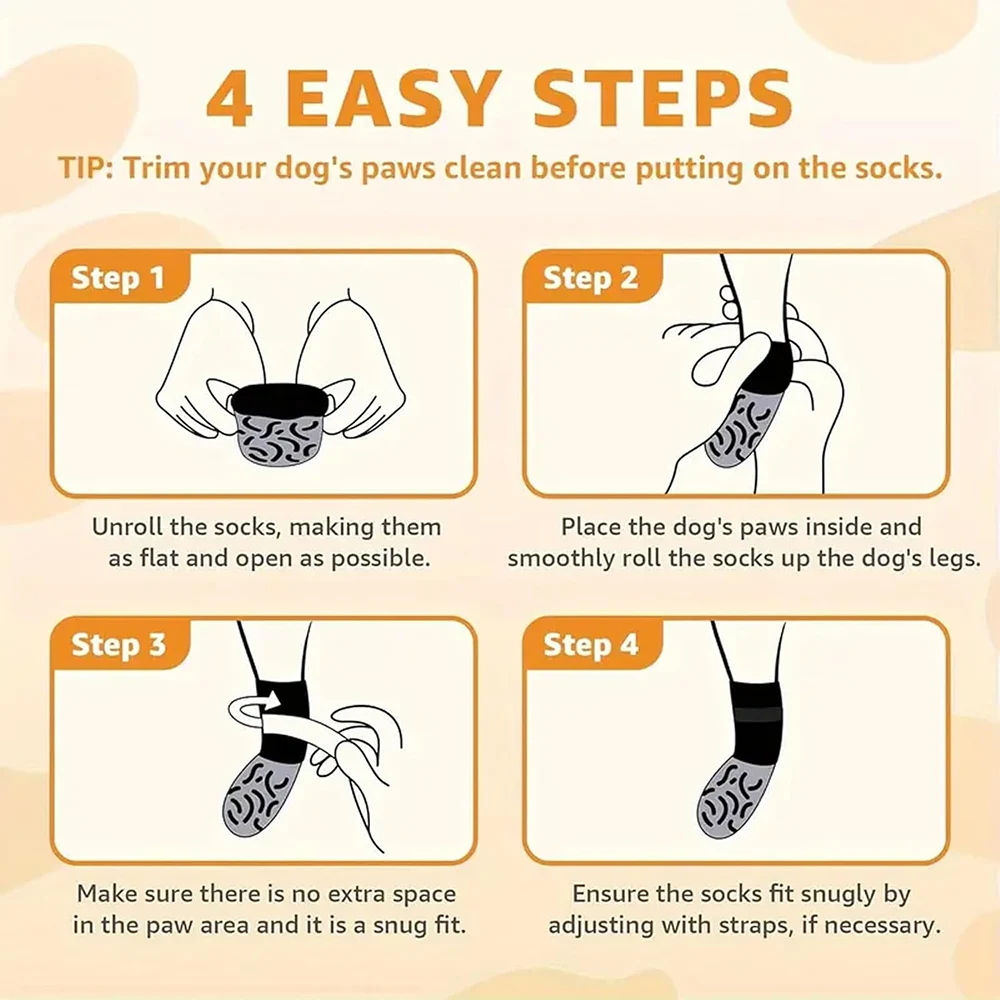 4 EASY STEPS

TIP: Trim your dog's paws clean before putting on the socks.

Step 1

Unroll the socks, making them as flat and open as possible.

Step 2

Place the dog's paws inside and smoothly roll the socks up the dog's legs.

Step 3

Make sure there is no extra space in the paw area and it is a snug fit.

Step 4

Ensure the socks fit snugly by adjusting with straps, if necessary.