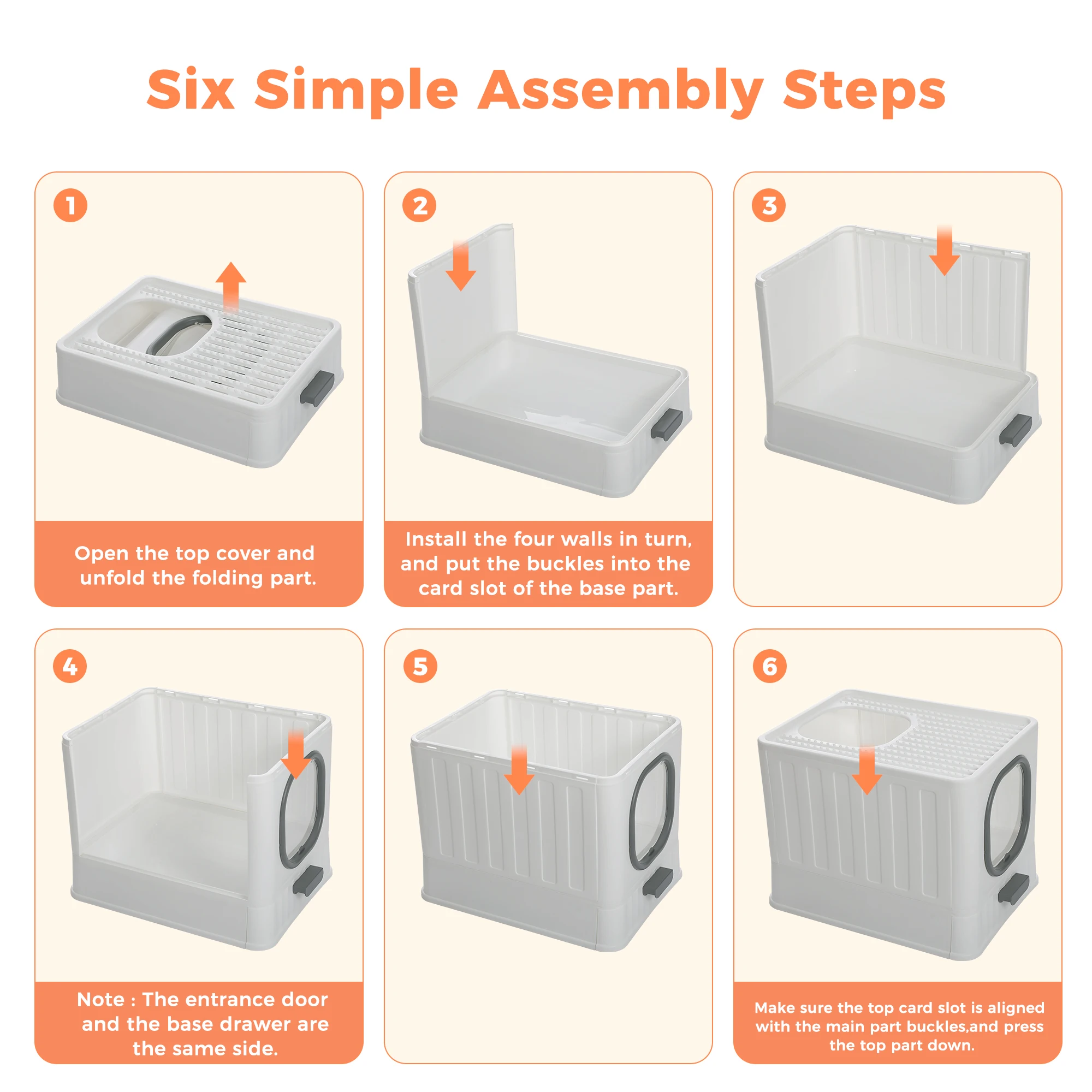 Six Simple Assembly Steps

1

Open the top cover and unfold the folding part.

2

Install the four walls in turn, and put the buckles into the card slot of the base part.

3

4

Note : The entrance door and the base drawer are the same side.

5

6

Make sure the top card slot is aligned with the main part buckles,and press the top part down.