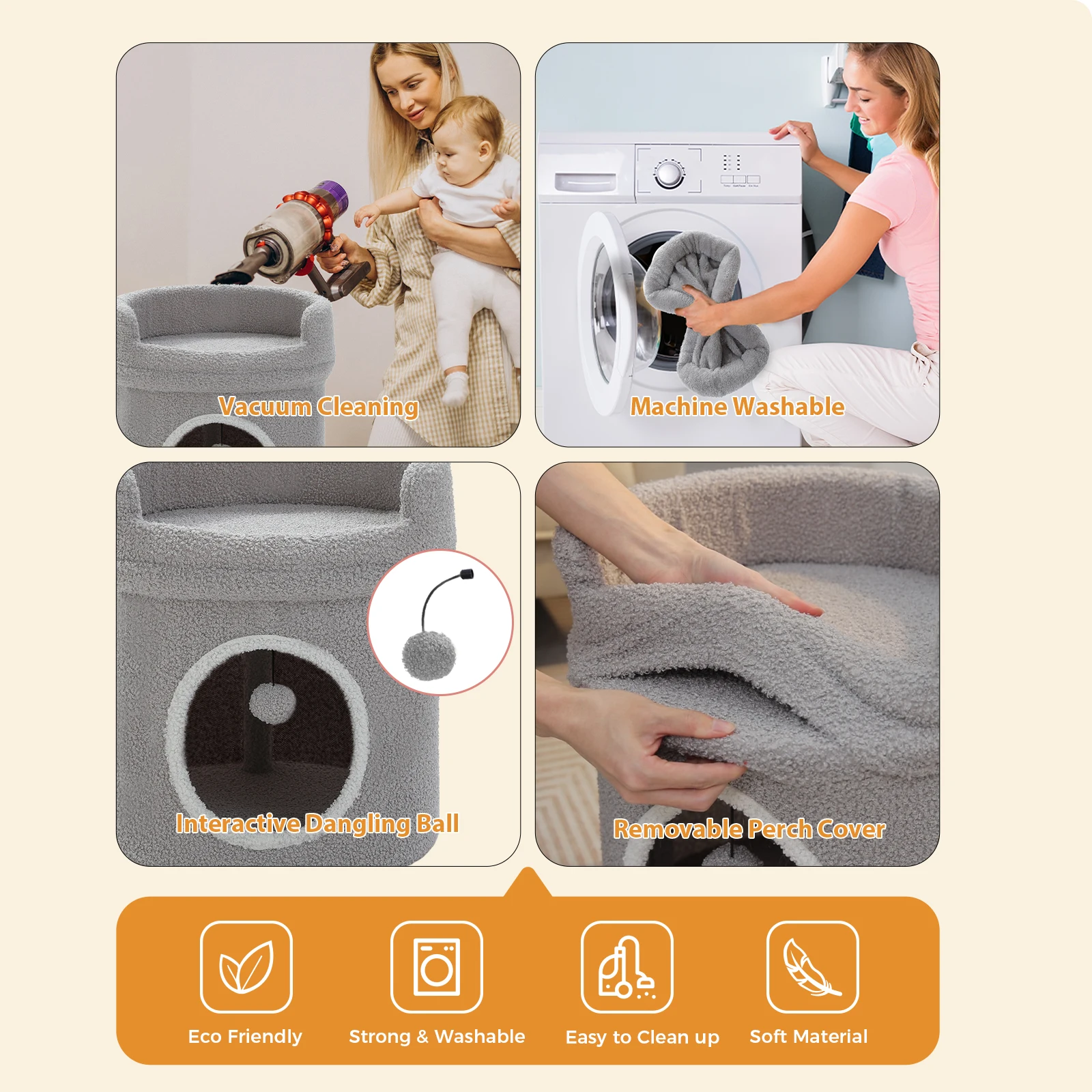 Vacuum Cleaning

Machine Washable

Interactive Dangling Ball

Removable Perch Cover

Eco Friendly

Strong & Washable

Easy to Clean up

Soft Material