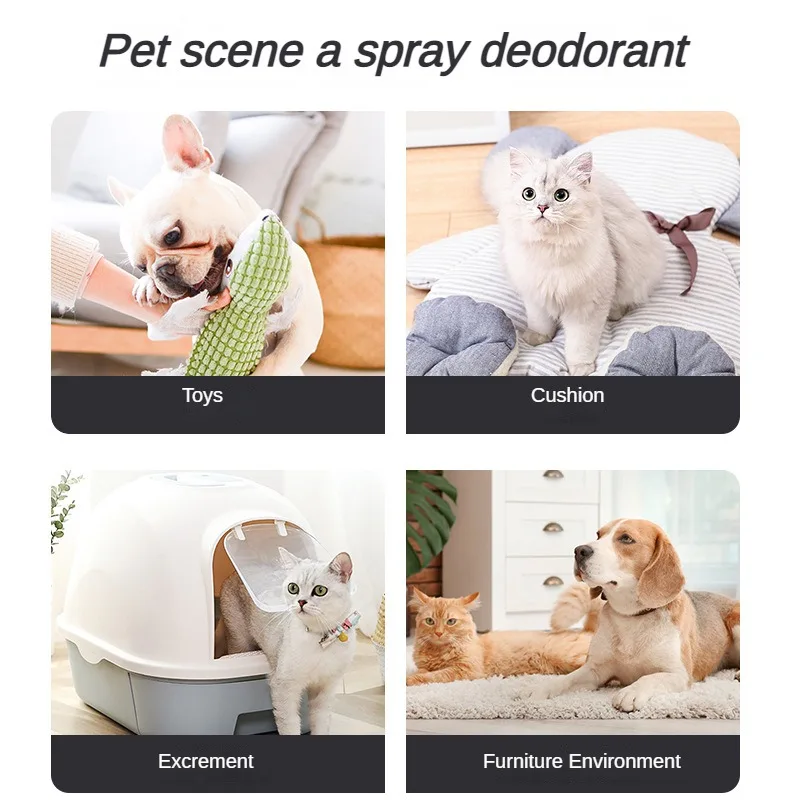 Pet scene a spray deodorant

Toys

Cushion

Excrement

Furniture Environment