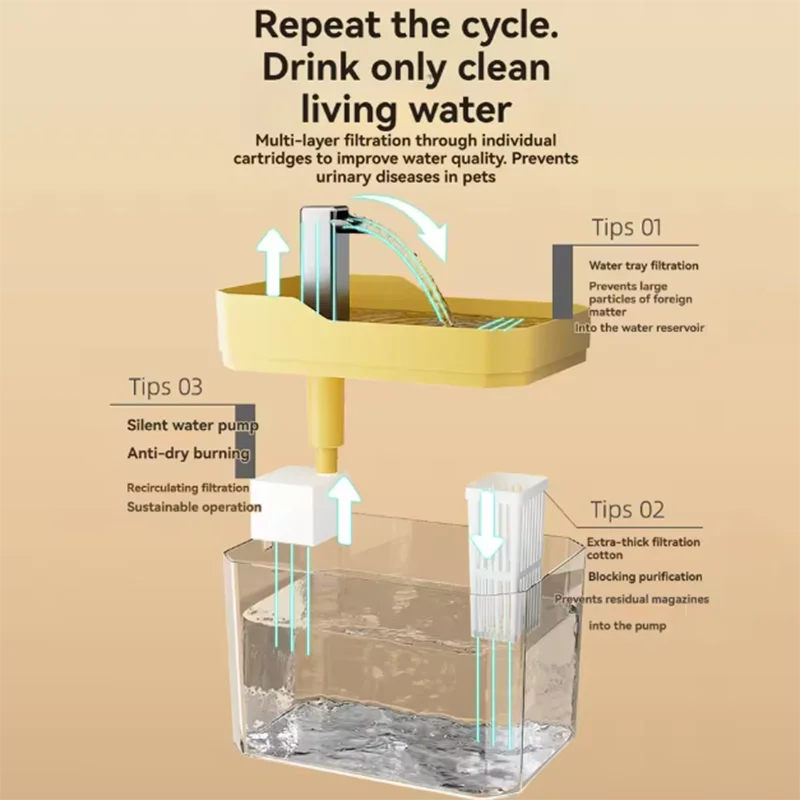 Repeat the cycle. Drink only clean living water

Multi-layer filtration through individual cartridges to improve water quality. Prevents urinary diseases in pets

Tips 01

Water tray filtration

Prevents large particles of foreign matter

Into the water reservoir

Tips 03

Silent water pump

Anti-dry burning

Recirculating filtration

Sustainable operation

Tips 02

Extra-thick filtration cotton

Blocking purification

Prevents residual magazines

into the pump