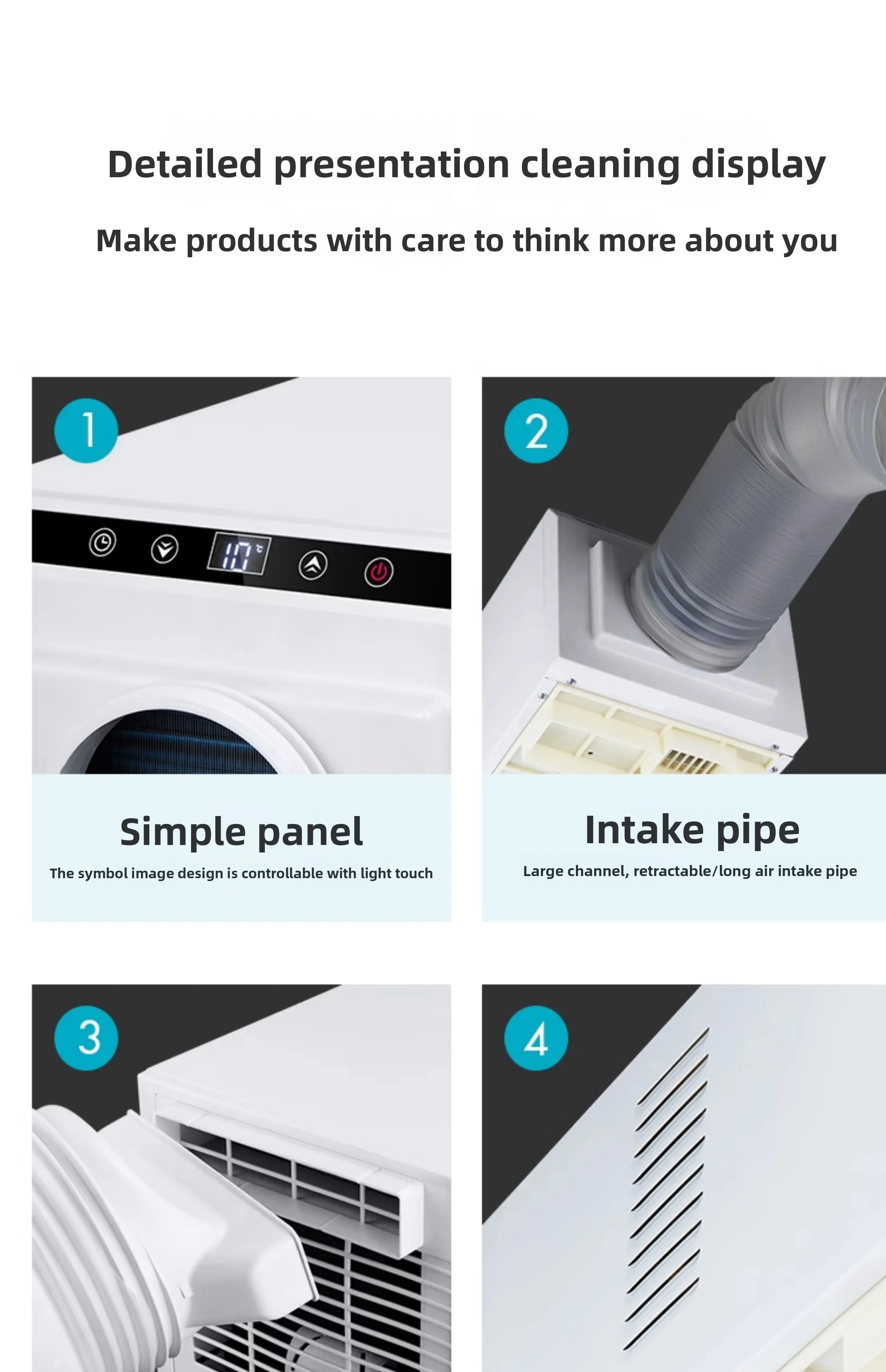 Detailed presentation cleaning display

Make products with care to think more about you

1

17°C

Simple panel

The symbol image design is controllable with light touch

2

Intake pipe

Large channel, retractable/long air intake pipe

3

4