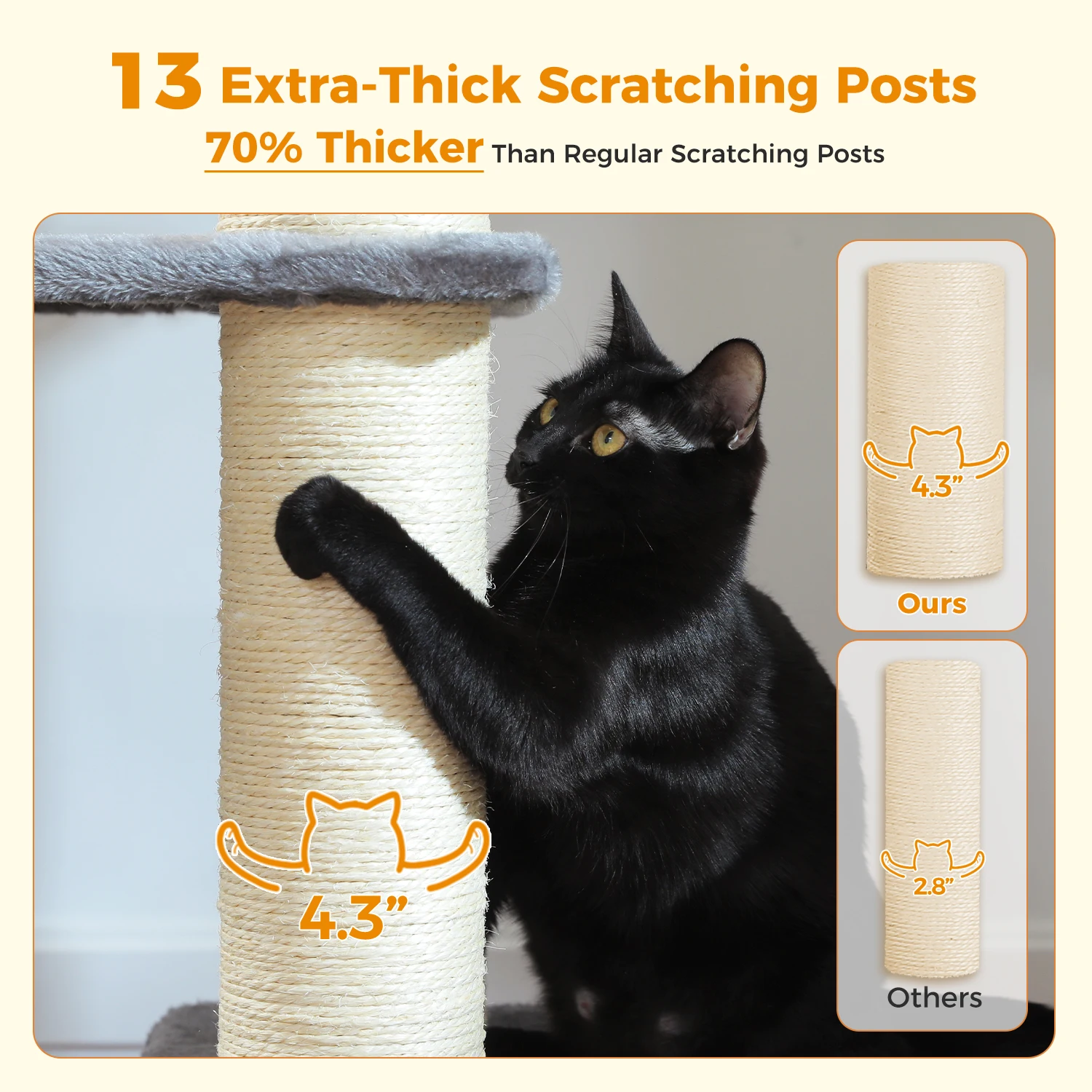 13 Extra-Thick Scratching Posts

70% Thicker Than Regular Scratching Posts

4.3”

4.3”

Ours

2.8”

Others