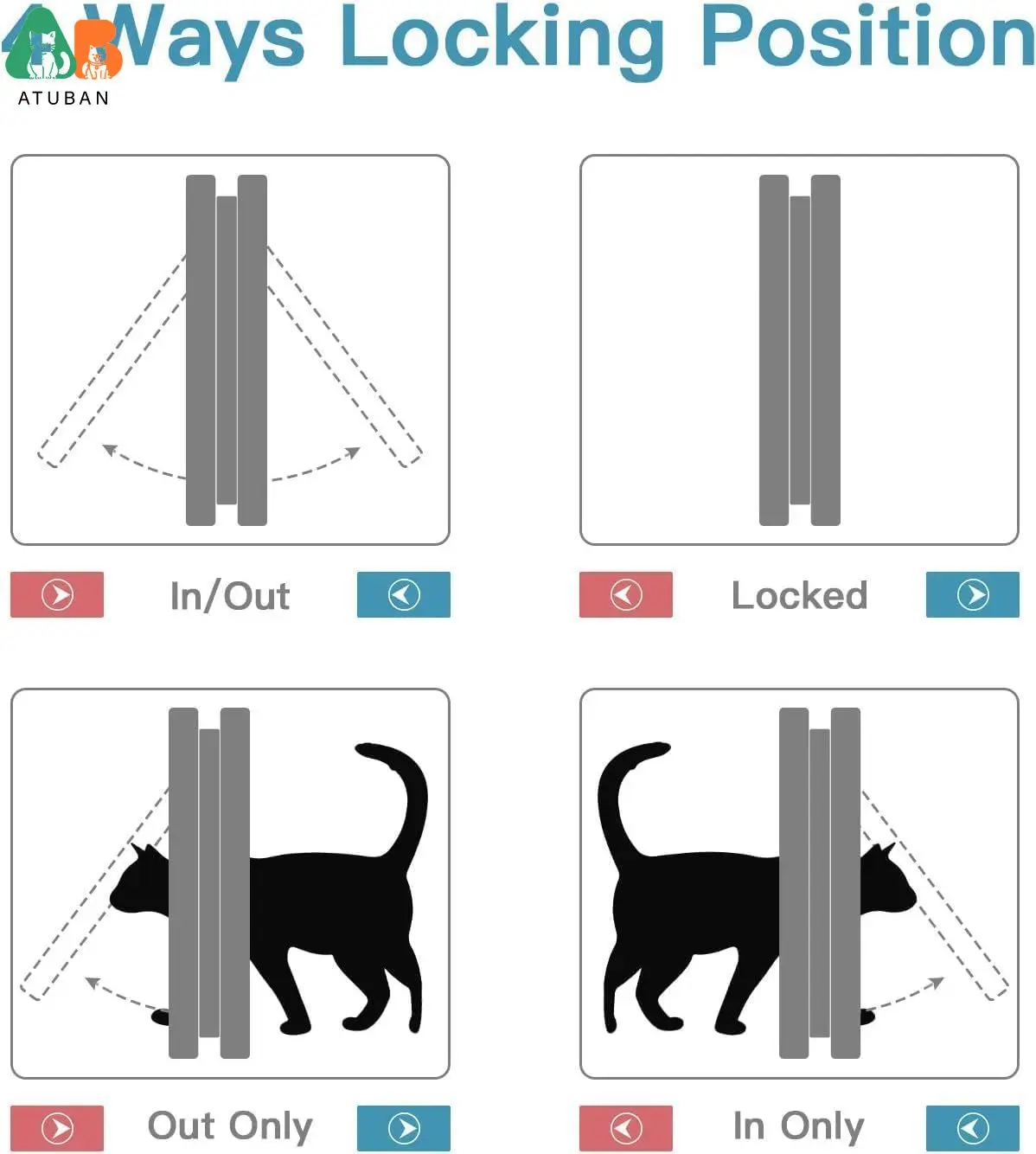 4 Ways Locking Position

ATUBAN

In/Out

Locked

Out Only

In Only