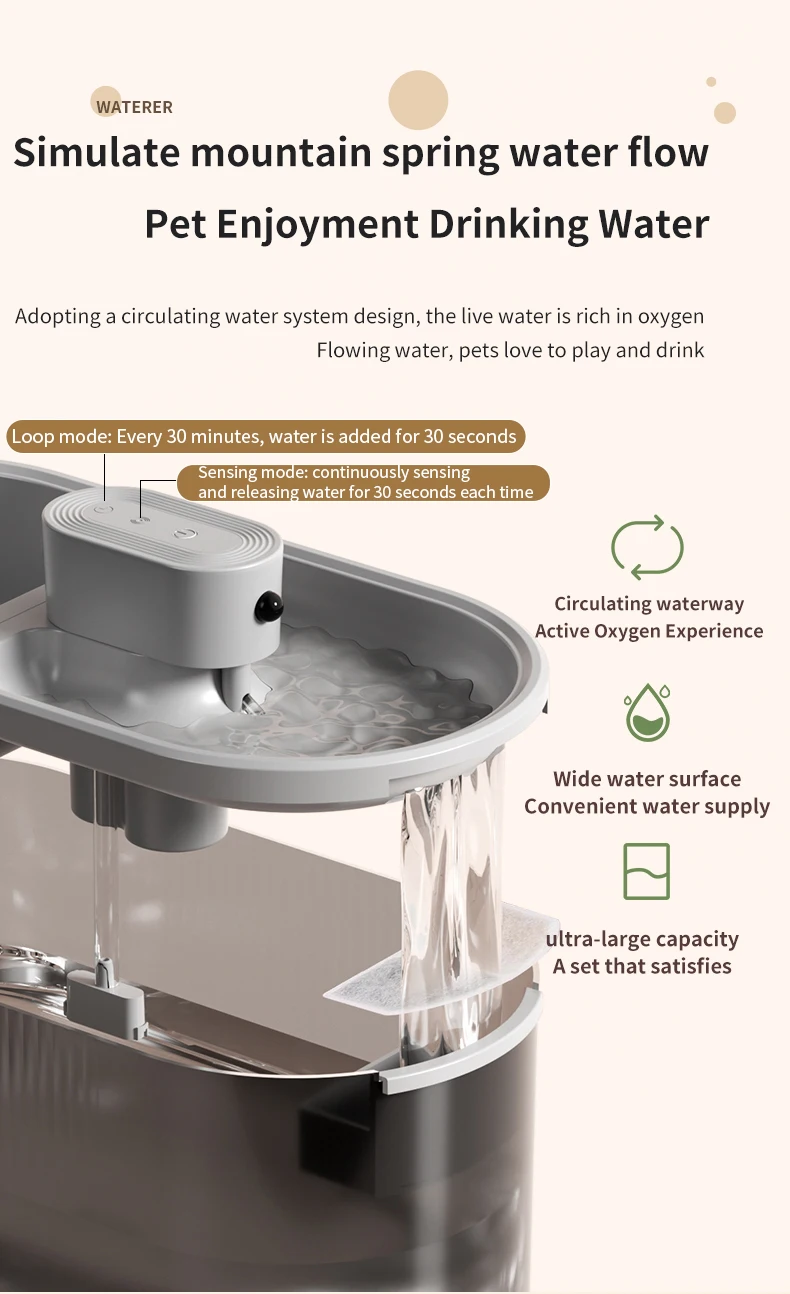 WATERER

Simulate mountain spring water flow

Pet Enjoyment Drinking Water

Adopting a circulating water system design, the live water is rich in oxygen
Flowing water, pets love to play and drink

Loop mode: Every 30 minutes, water is added for 30 seconds

Sensing mode: continuously sensing and releasing water for 30 seconds each time

Circulating waterway
Active Oxygen Experience

Wide water surface
Convenient water supply

ultra-large capacity
A set that satisfies