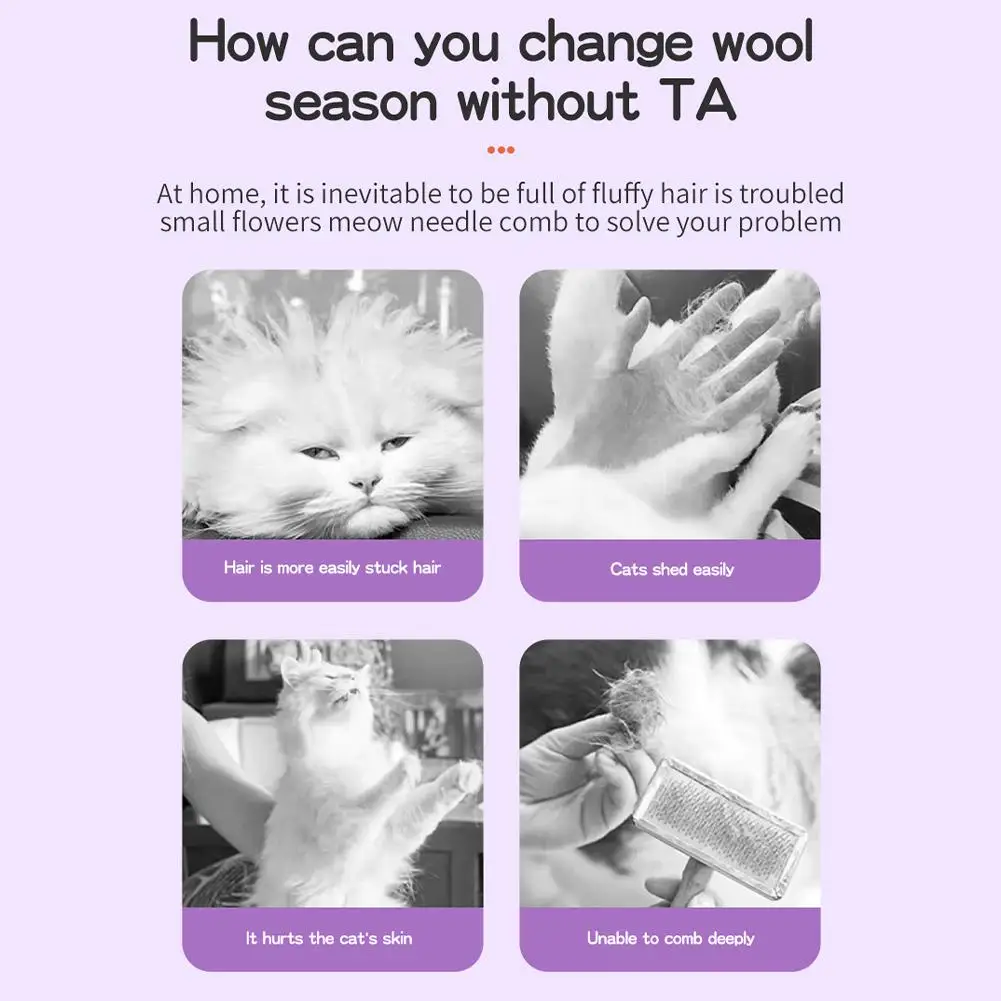 How can you change wool season without TA

At home, it is inevitable to be full of fluffy hair is troubled small flowers meow needle comb to solve your problem

Hair is more easily stuck hair

Cats shed easily

It hurts the cat's skin

Unable to comb deeply